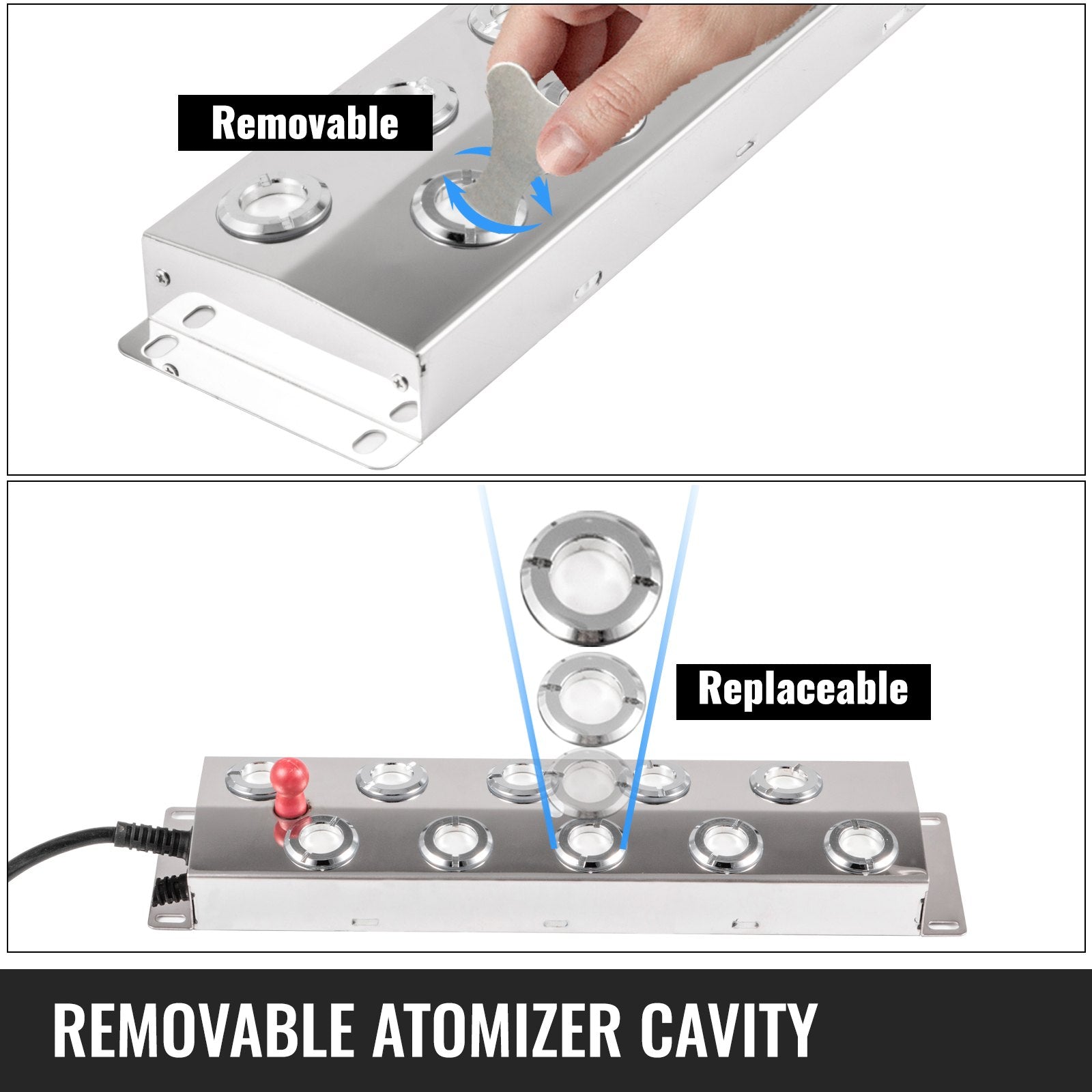 Removable

Replaceable

REMOVABLE ATOMIZER CAVITY