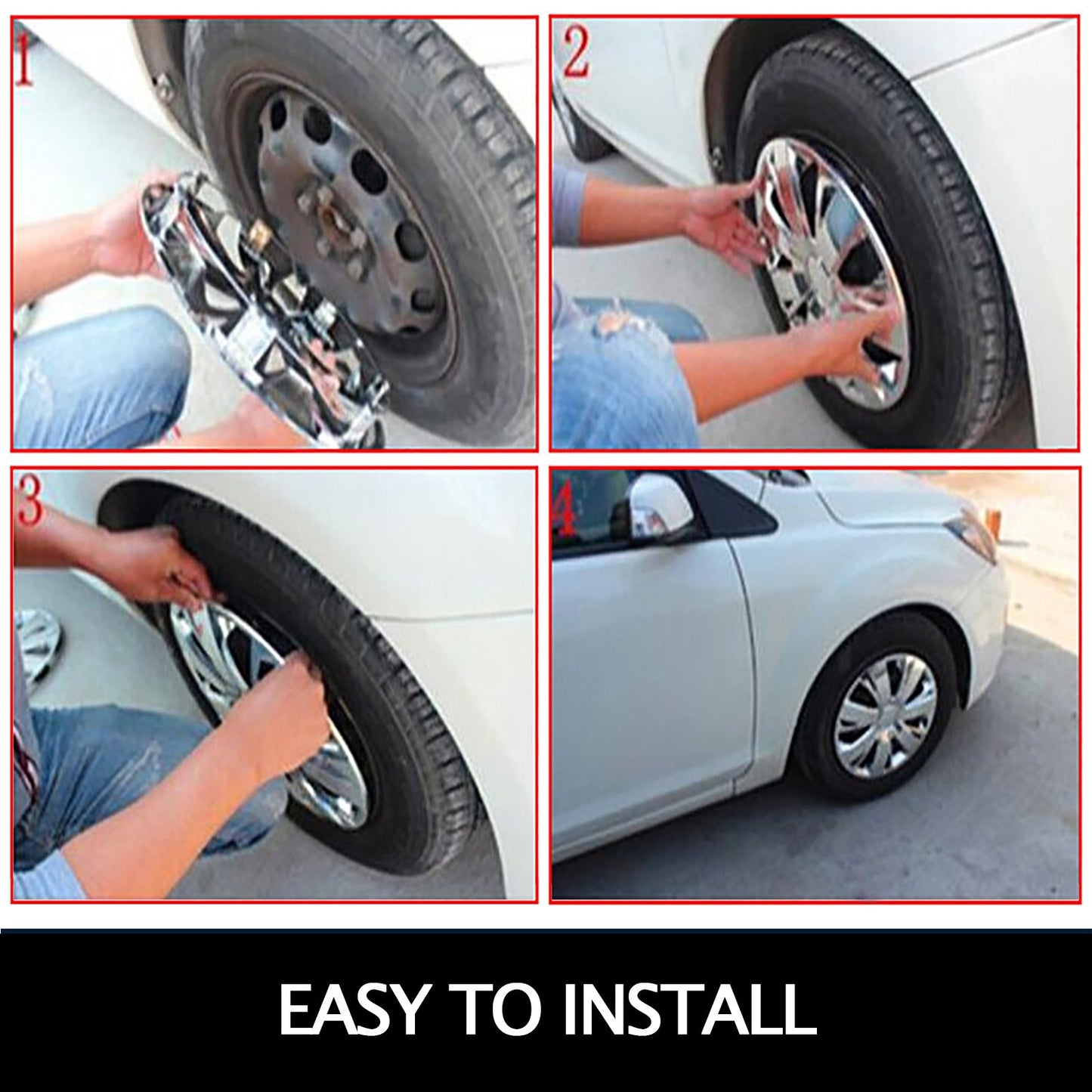 1

2

3

4

EASY TO INSTALL