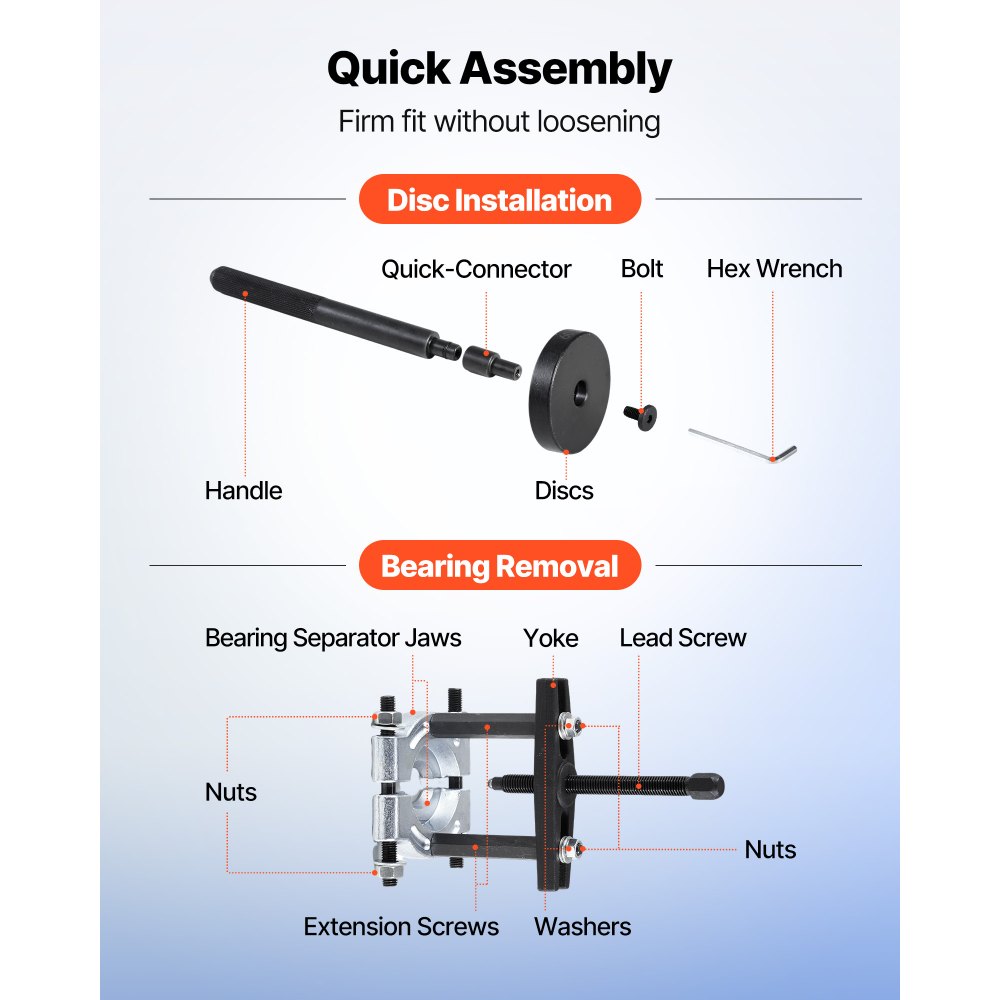 Quick Assembly

Firm fit without loosening

Disc Installation

Quick-Connector

Bolt

Hex Wrench

Handle

Discs

Bearing Removal

Bearing Separator Jaws

Yoke

Lead Screw

Nuts

Nuts

Extension Screws

Washers