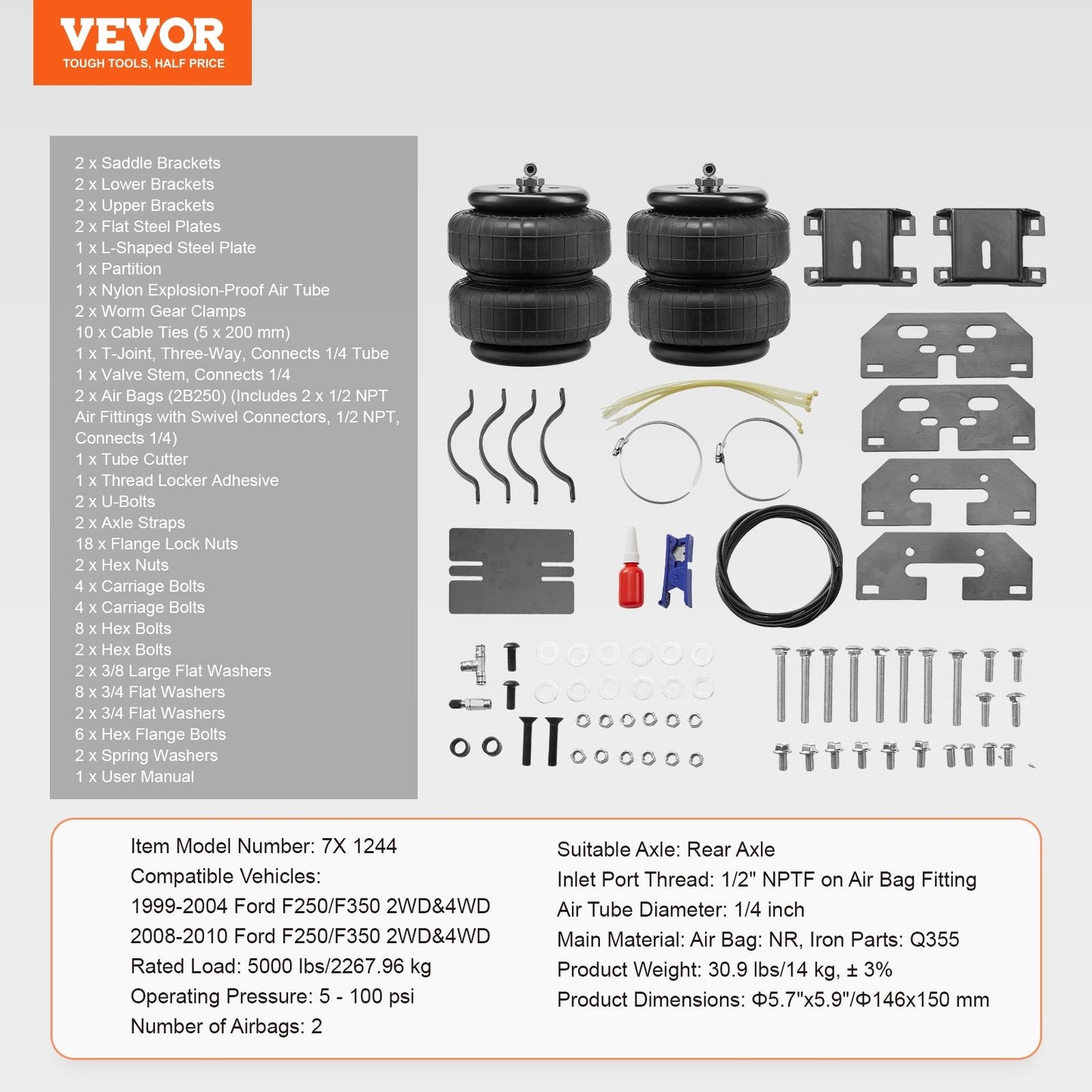 VEVOR
TOUGH TOOLS, HALF PRICE

2 x Saddle Brackets
2 x Lower Brackets
2 x Upper Brackets
2 x Flat Steel Plates
1 x L-Shaped Steel Plate
1 x Partition
1 x Nylon Explosion-Proof Air Tube
2 x Worm Gear Clamps
10 x Cable Ties (5 x 200 mm)
1 x T-Joint, Three-Way, Connects 1/4 Tube
1 x Valve Stem, Connects 1/4
2 x Air Bags (2B250) (Includes 2 x 1/2 NPT Air Fittings with Swivel Connectors, 1/2 NPT, Connects 1/4)
1 x Tube Cutter
1 x Thread Locker Adhesive
2 x U-Bolts
2 x Axle Straps
18 x Flange Lock Nuts
2 x Hex Nuts
4 x Carriage Bolts
4 x Carriage Bolts
8 x Hex Bolts
2 x Hex Bolts
2 x 3/8 Large Flat Washers
8 x 3/4 Flat Washers
2 x 3/4 Flat Washers
6 x Hex Flange Bolts
2 x Spring Washers
1 x User Manual

Item Model Number: 7X 1244
Compatible Vehicles:
1999-2004 Ford F250/F350 2WD&4WD
2008-2010 Ford F250/F350 2WD&4WD
Rated Load: 5000 lbs/2267.96 kg
Operating Pressure: 5 - 100 psi
Number of Airbags: 2

Suitable Axle: Rear Axle
Inlet Port Thread: 1/2" NPTF on Air Bag Fitting
Air Tube Diameter: 1/4 inch
Main Material: Air Bag: NR, Iron Parts: Q355
Product Weight: 30.9 lbs/14 kg, ± 3%
Product Dimensions: Φ5.7"x5.9"/Φ146x150 mm