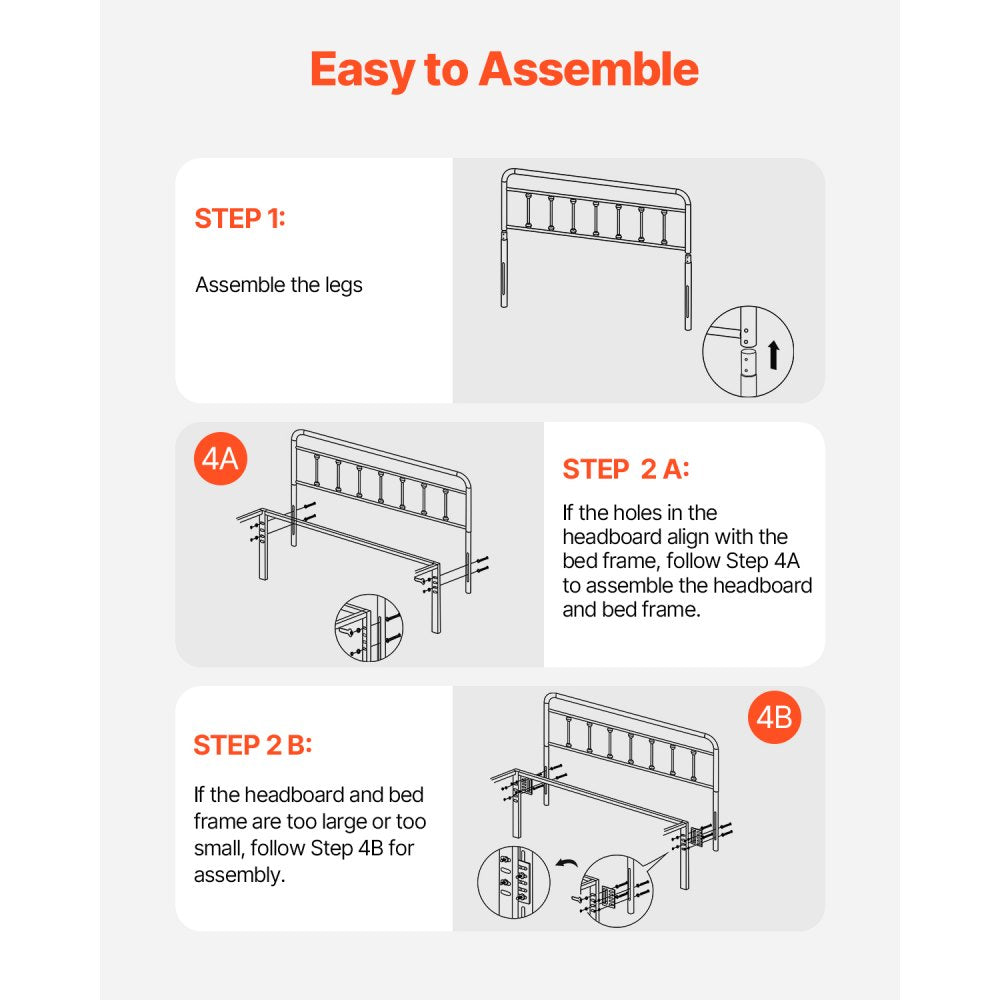 Easy to Assemble

STEP 1:

Assemble the legs

4A

STEP 2 A:

If the holes in the headboard align with the bed frame, follow Step 4A to assemble the headboard and bed frame.

STEP 2 B:

If the headboard and bed frame are too large or too small, follow Step 4B for assembly.

4B