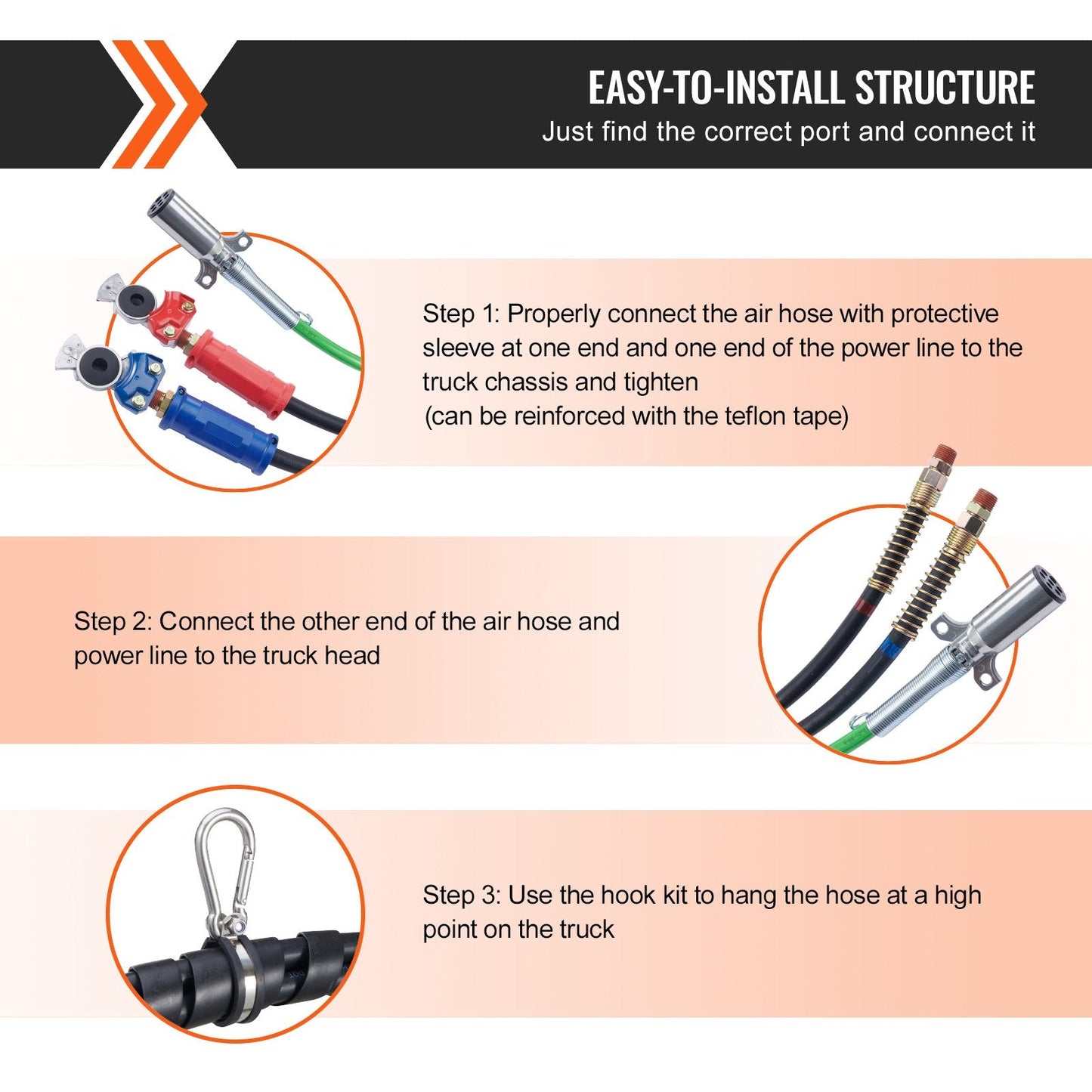 EASY-TO-INSTALL STRUCTURE
Just find the correct port and connect it

Step 1: Properly connect the air hose with protective sleeve at one end and one end of the power line to the truck chassis and tighten
(can be reinforced with the teflon tape)

Step 2: Connect the other end of the air hose and power line to the truck head

Step 3: Use the hook kit to hang the hose at a high point on the truck