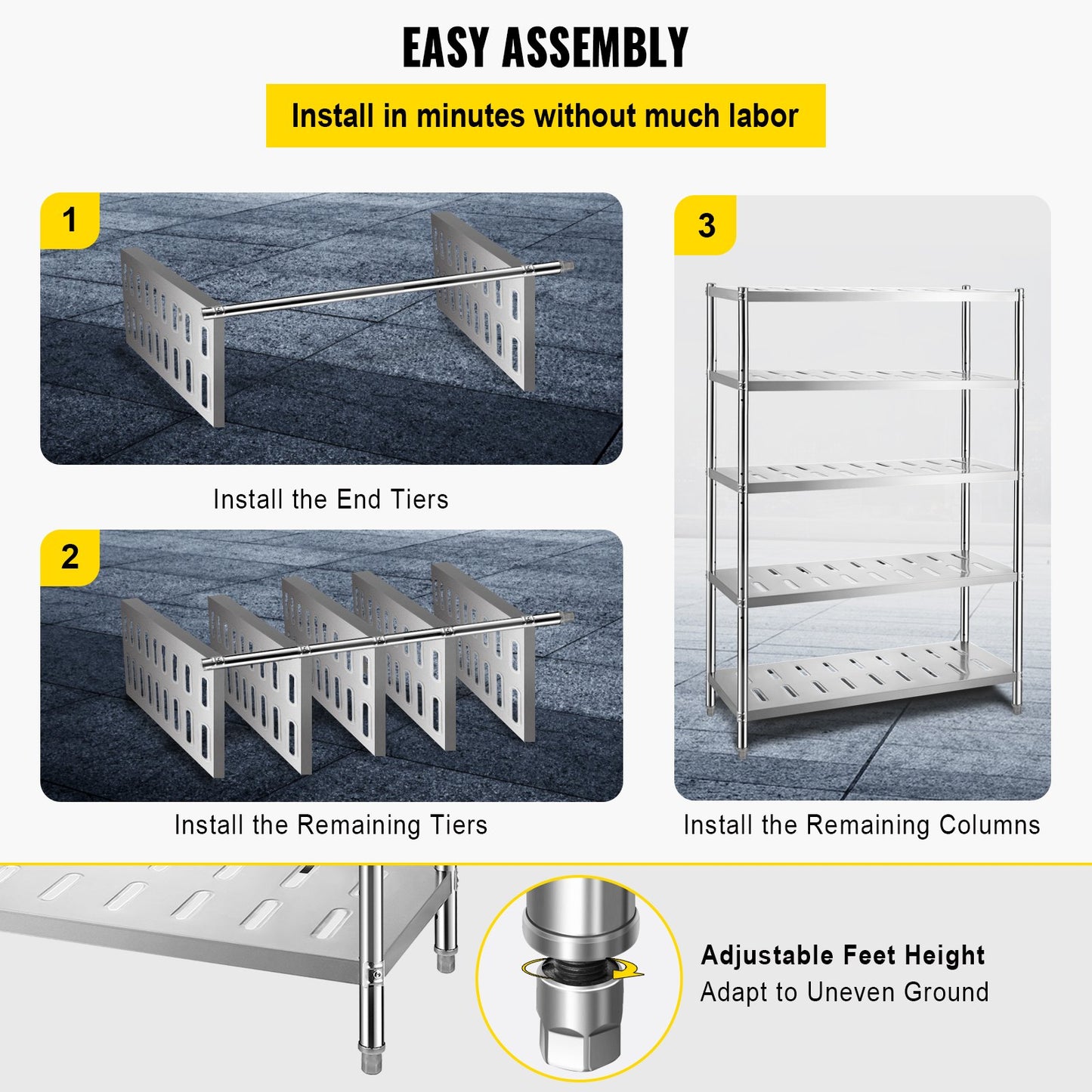 EASY ASSEMBLY

Install in minutes without much labor

1

Install the End Tiers

2

Install the Remaining Tiers

3

Install the Remaining Columns

Adjustable Feet Height
Adapt to Uneven Ground