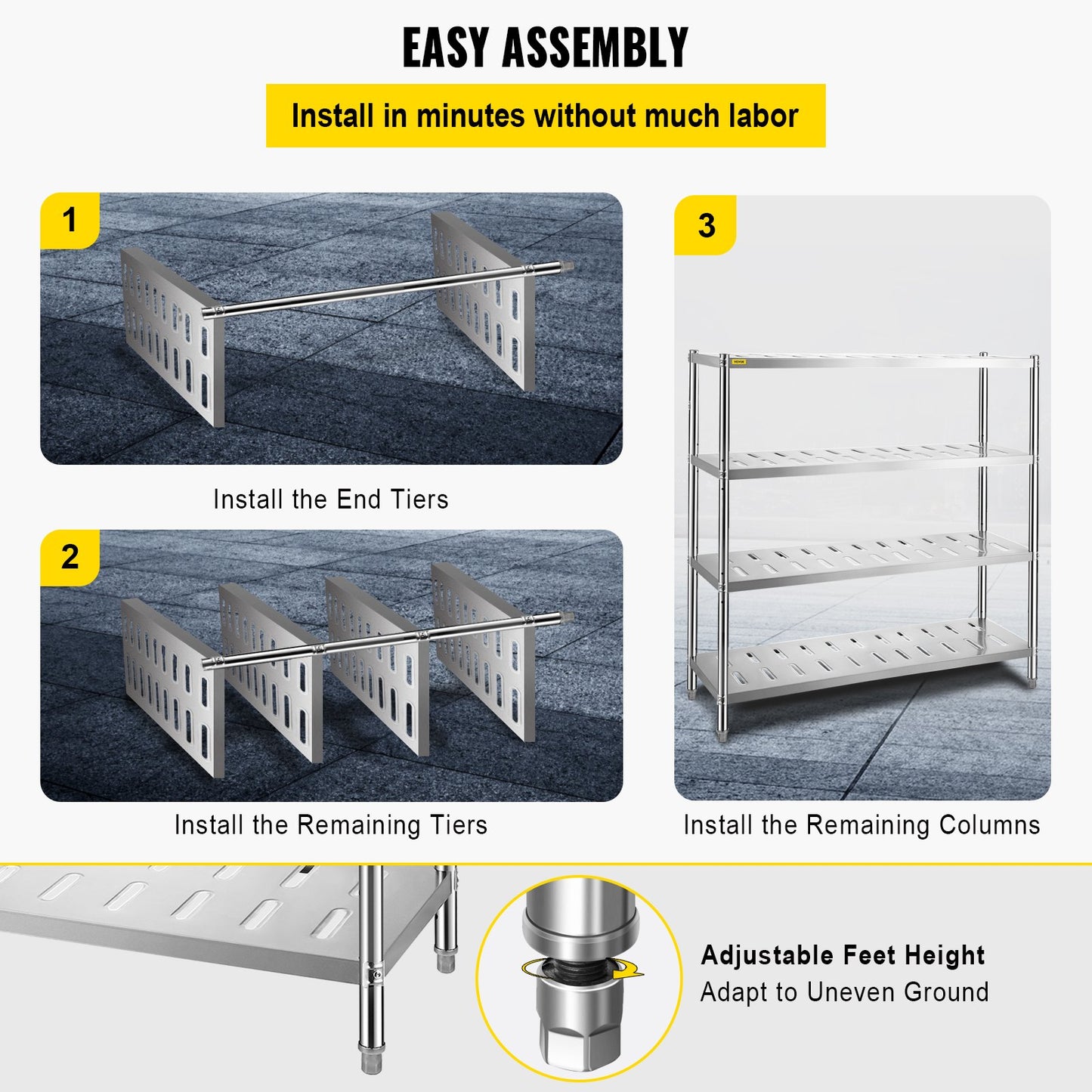 EASY ASSEMBLY

Install in minutes without much labor

1

Install the End Tiers

2

Install the Remaining Tiers

3

VEVOR

Install the Remaining Columns

Adjustable Feet Height
Adapt to Uneven Ground