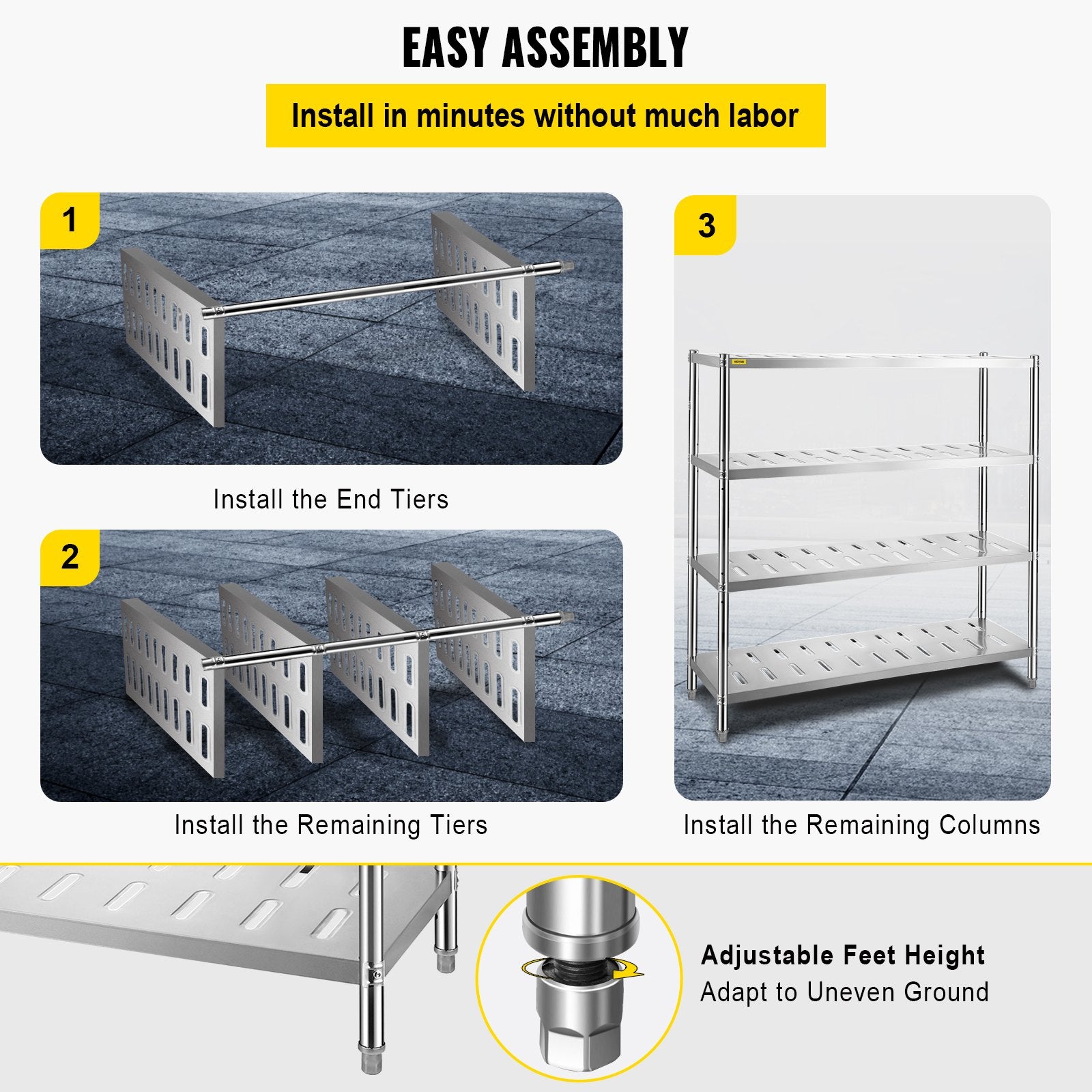 EASY ASSEMBLY

Install in minutes without much labor

1

Install the End Tiers

2

Install the Remaining Tiers

3

VEVOR

Install the Remaining Columns

Adjustable Feet Height
Adapt to Uneven Ground