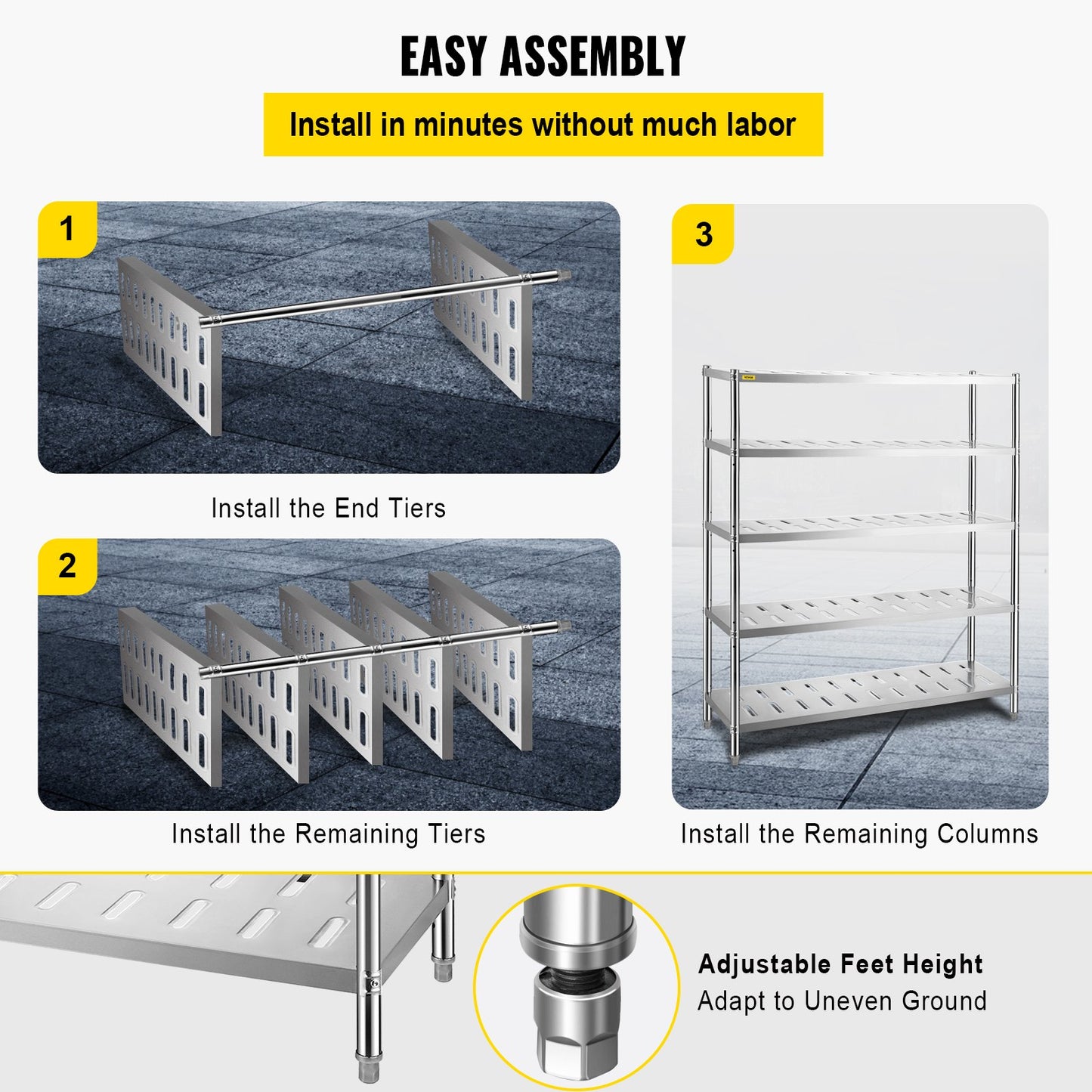 EASY ASSEMBLY

Install in minutes without much labor

1

Install the End Tiers

2

Install the Remaining Tiers

3

VEVOR

Install the Remaining Columns

Adjustable Feet Height
Adapt to Uneven Ground