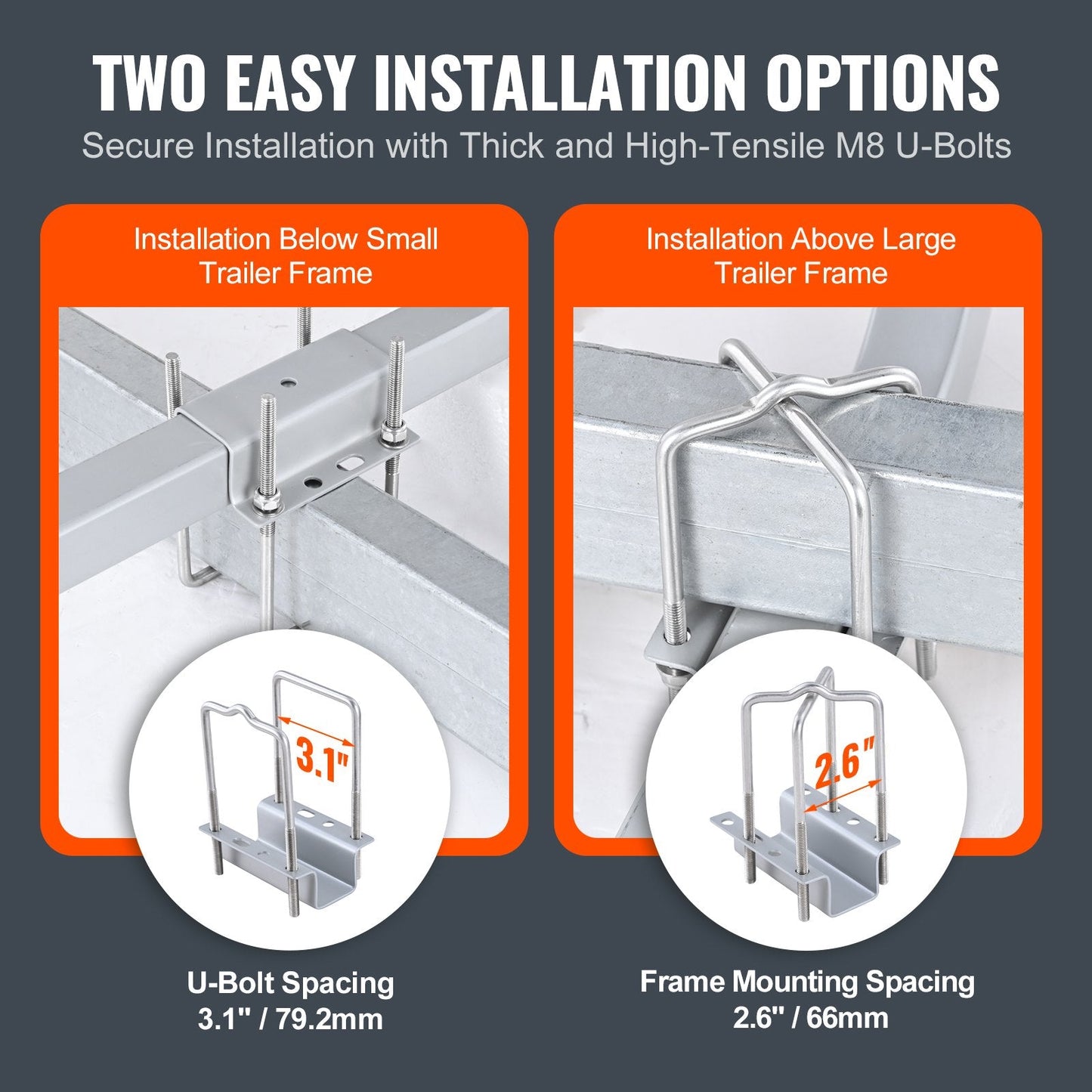 TWO EASY INSTALLATION OPTIONS
Secure Installation with Thick and High-Tensile M8 U-Bolts

Installation Below Small Trailer Frame

3.1"

U-Bolt Spacing
3.1" / 79.2mm

Installation Above Large Trailer Frame

2.6"

Frame Mounting Spacing
2.6" / 66mm