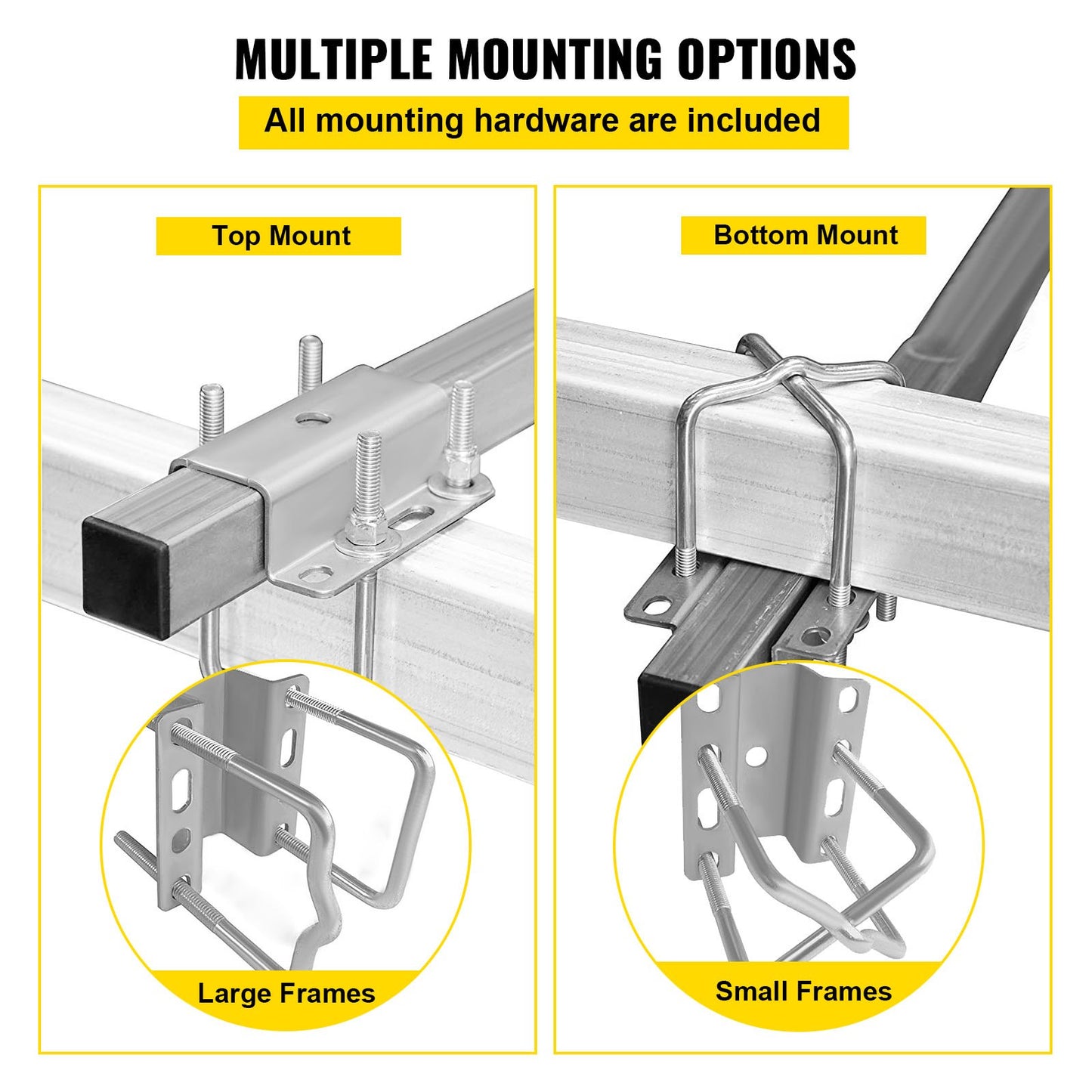 MULTIPLE MOUNTING OPTIONS

All mounting hardware are included

Top Mount

Large Frames

Bottom Mount

Small Frames