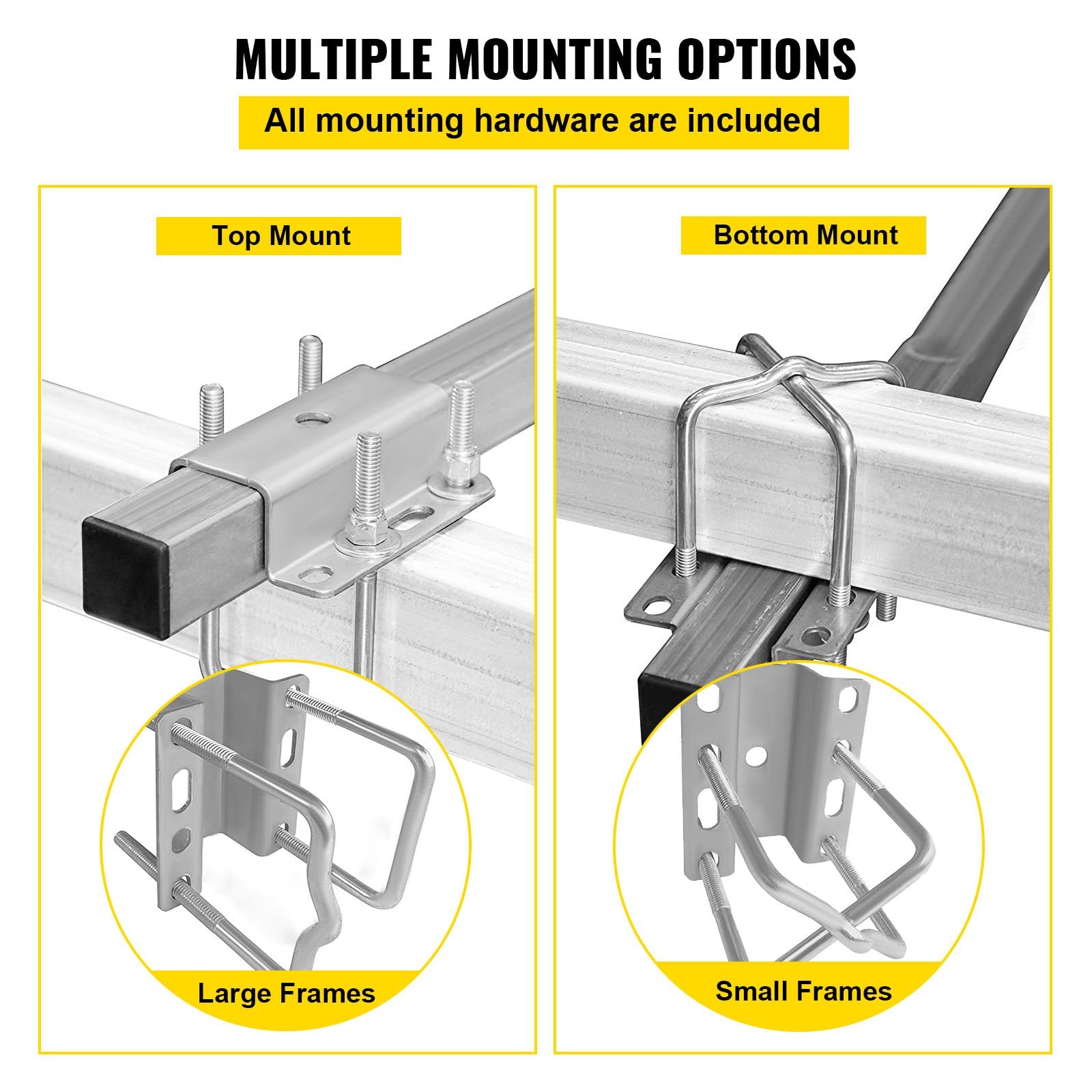 MULTIPLE MOUNTING OPTIONS

All mounting hardware are included

Top Mount

Large Frames

Bottom Mount

Small Frames