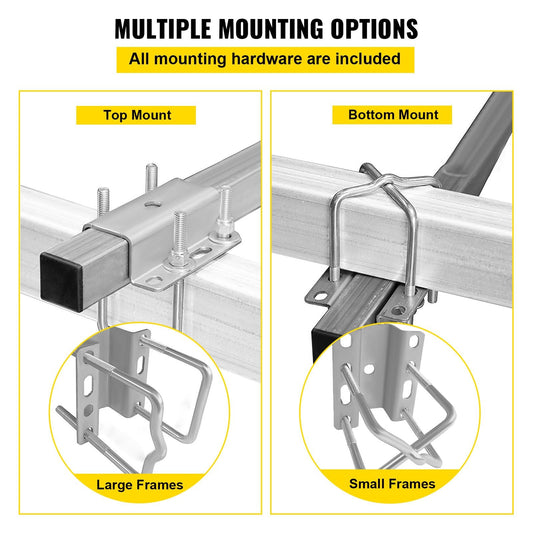 MULTIPLE MOUNTING OPTIONS

All mounting hardware are included

Top Mount

Large Frames

Bottom Mount

Small Frames