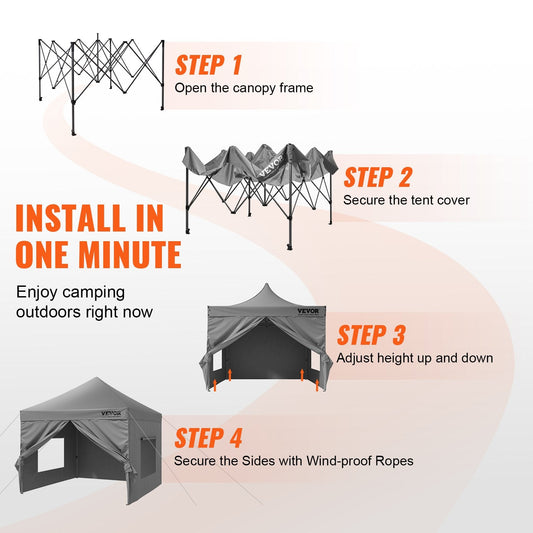 STEP 1
Open the canopy frame

VEVOR

STEP 2
Secure the tent cover

INSTALL IN ONE MINUTE

Enjoy camping outdoors right now

VEVOR

STEP 3
Adjust height up and down

VEVOR

STEP 4
Secure the Sides with Wind-proof Ropes