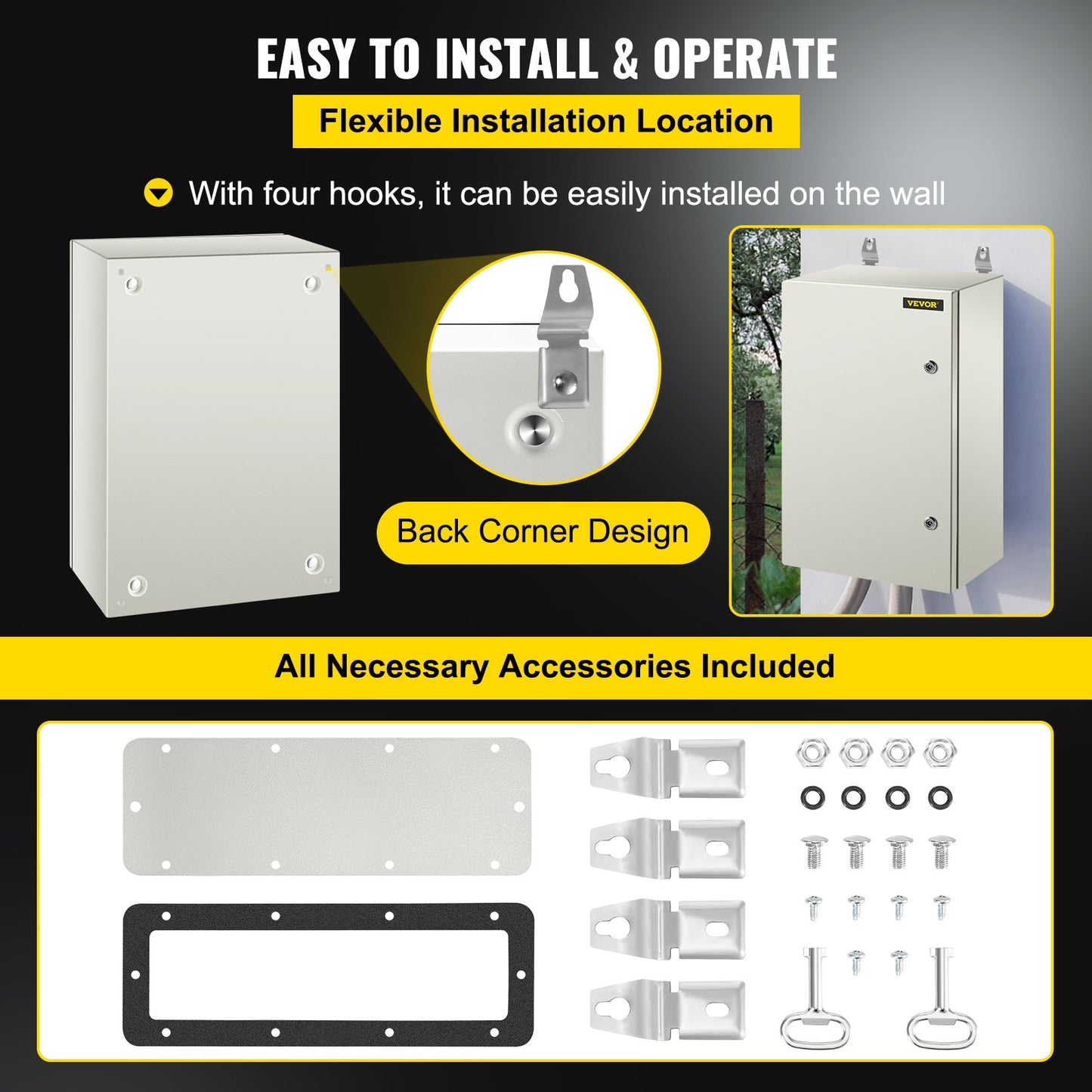 EASY TO INSTALL & OPERATE

Flexible Installation Location

With four hooks, it can be easily installed on the wall

Back Corner Design

VEVOR

All Necessary Accessories Included