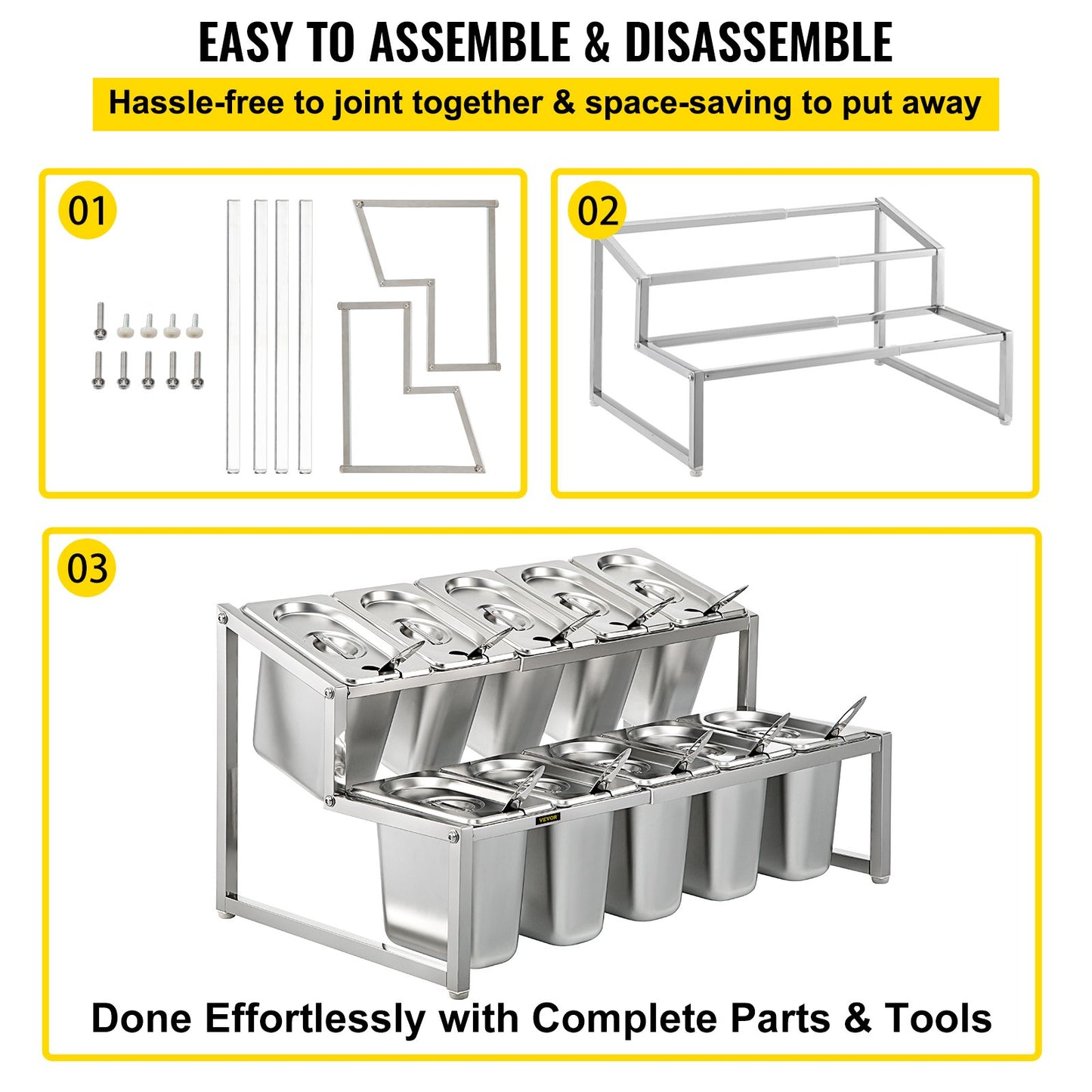 EASY TO ASSEMBLE & DISASSEMBLE

Hassle-free to joint together & space-saving to put away

01

02

03

VEVOR

Done Effortlessly with Complete Parts & Tools