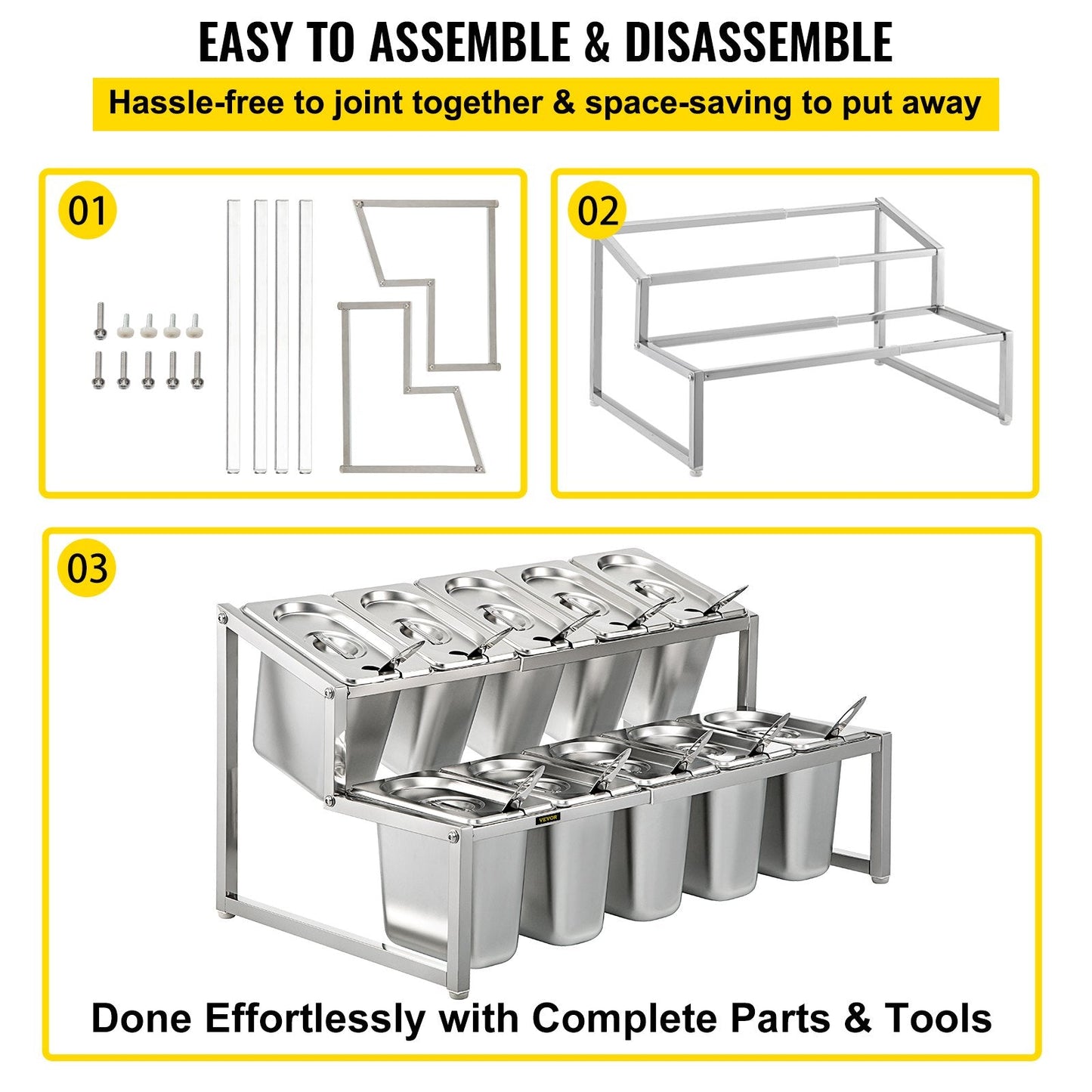 EASY TO ASSEMBLE & DISASSEMBLE

Hassle-free to joint together & space-saving to put away

01

02

03

VEVOR

Done Effortlessly with Complete Parts & Tools