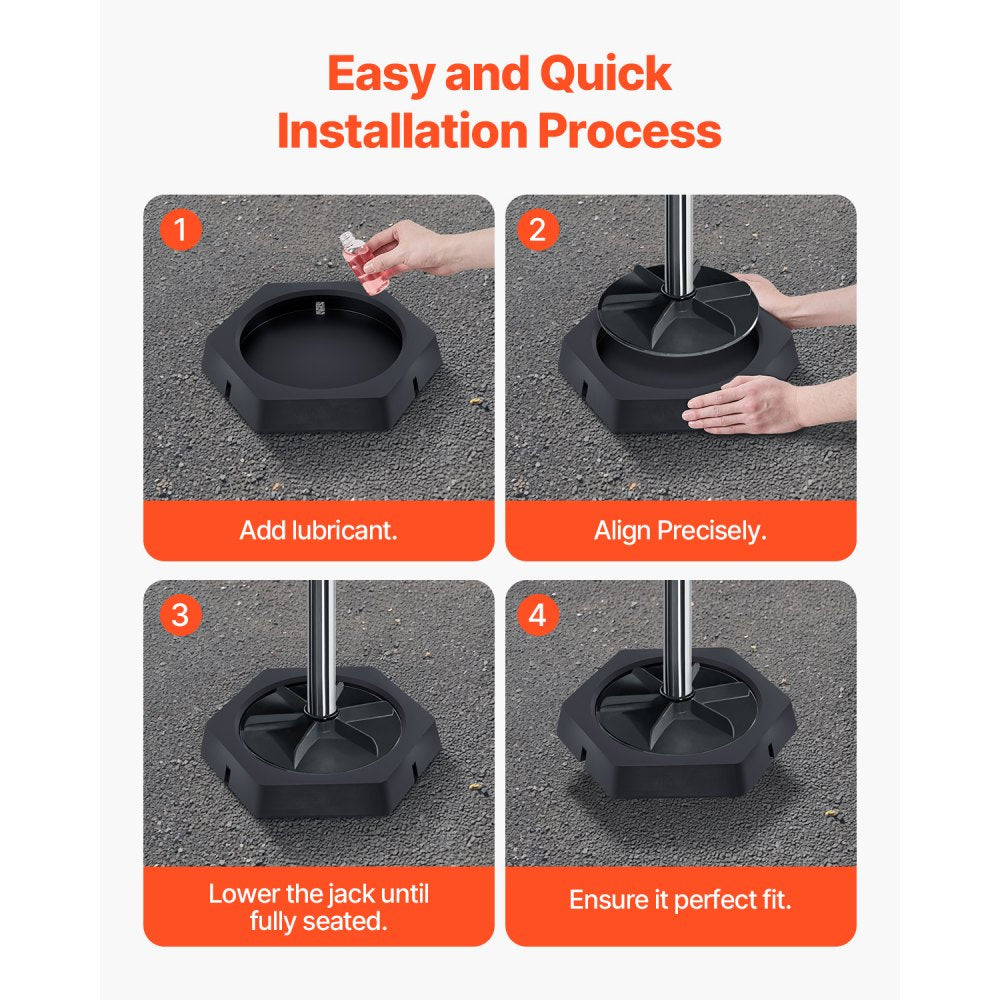 Easy and Quick Installation Process

1

Add lubricant.

2

Align Precisely.

3

Lower the jack until fully seated.

4

Ensure it perfect fit.