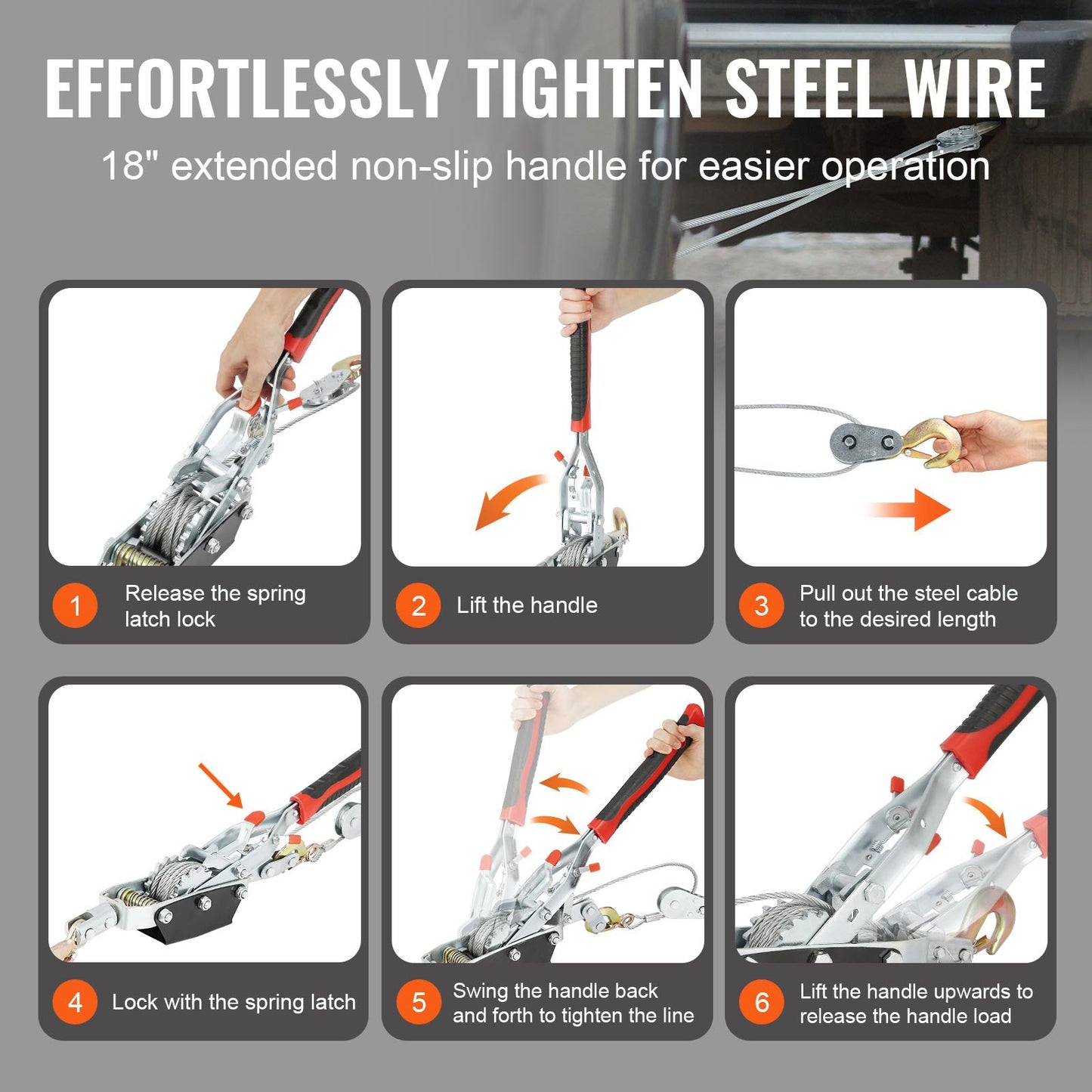 EFFORTLESSLY TIGHTEN STEEL WIRE

18" extended non-slip handle for easier operation

1 Release the spring latch lock

2 Lift the handle

3 Pull out the steel cable to the desired length

4 Lock with the spring latch

5 Swing the handle back and forth to tighten the line

6 Lift the handle upwards to release the handle load