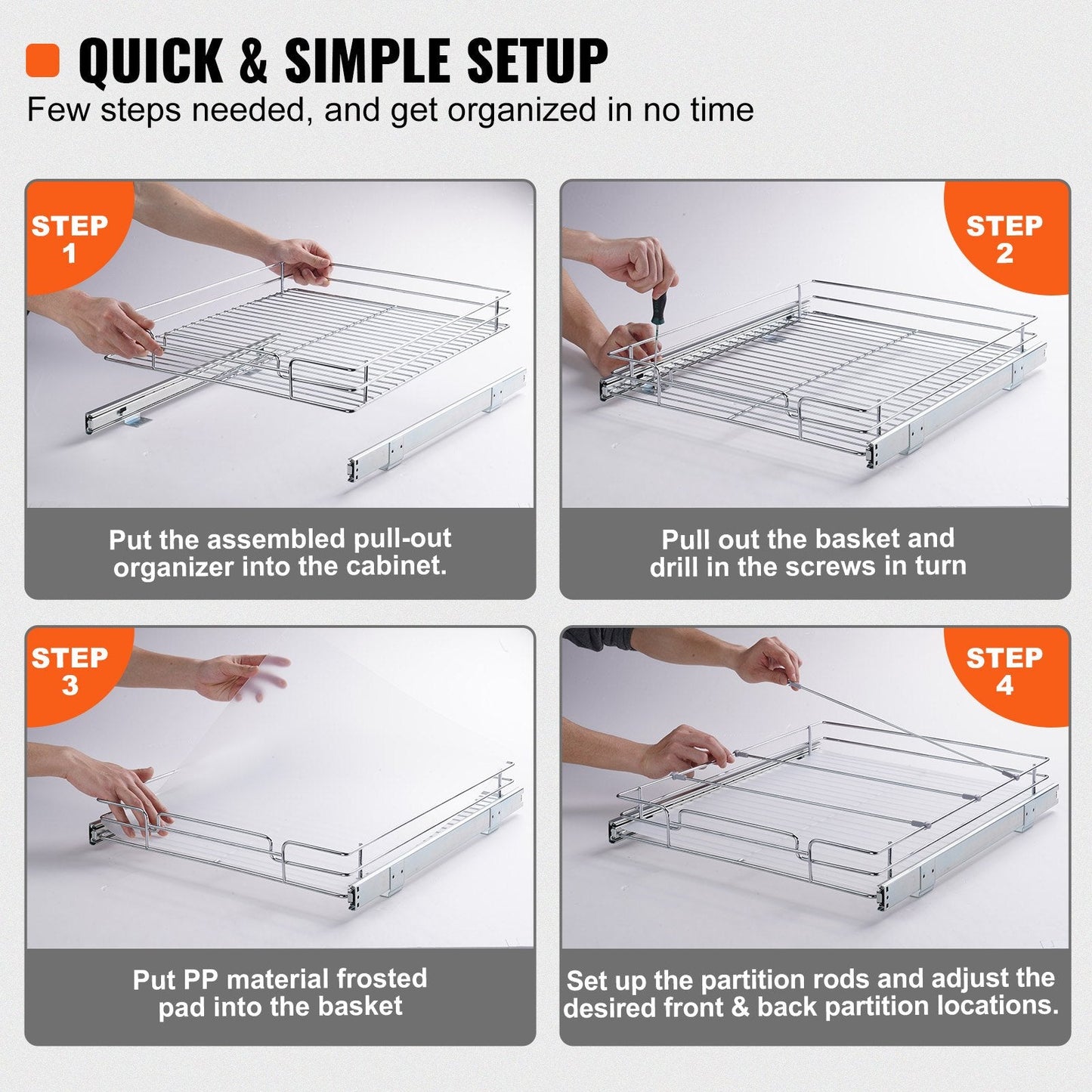 QUICK & SIMPLE SETUP
Few steps needed, and get organized in no time

STEP 1

Put the assembled pull-out organizer into the cabinet.

STEP 2

Pull out the basket and drill in the screws in turn

STEP 3

Put PP material frosted pad into the basket

STEP 4

Set up the partition rods and adjust the desired front & back partition locations.