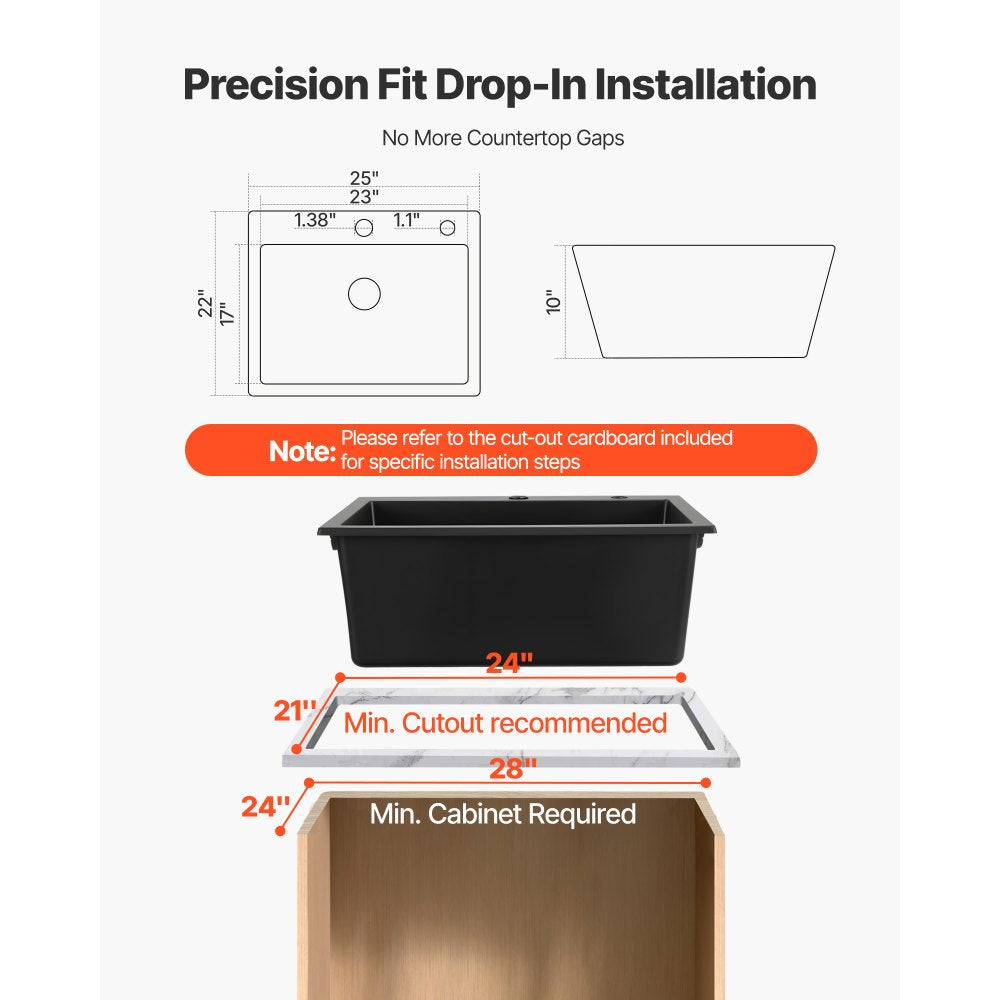 Precision Fit Drop-In Installation

No More Countertop Gaps

25"
23"
1.38"
1.1"
22"
17"
10"

Note: Please refer to the cut-out cardboard included for specific installation steps

24"
21"
Min. Cutout recommended
28"
24"
Min. Cabinet Required