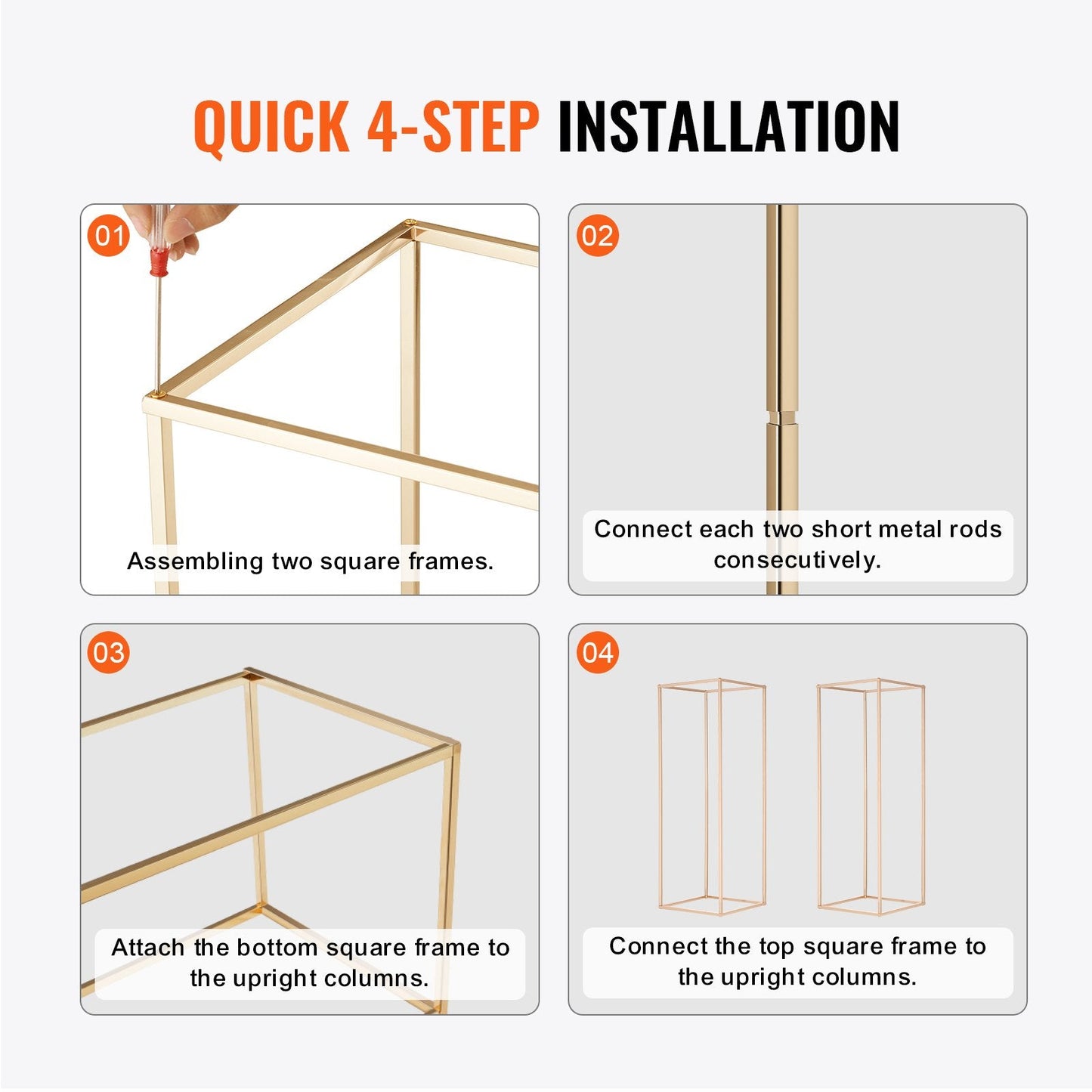 QUICK 4-STEP INSTALLATION

01

Assembling two square frames.

02

Connect each two short metal rods consecutively.

03

Attach the bottom square frame to the upright columns.

04

Connect the top square frame to the upright columns.