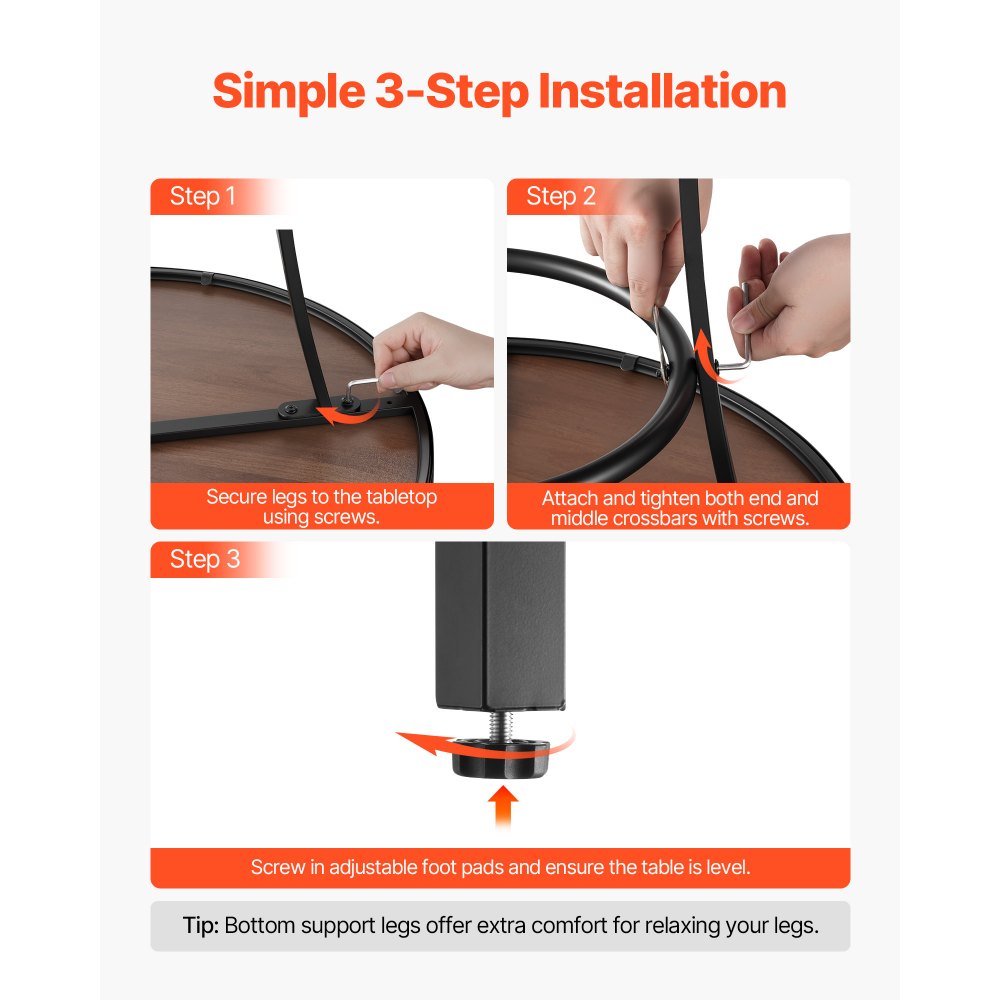 Simple 3-Step Installation

Step 1

Secure legs to the tabletop using screws.

Step 2

Attach and tighten both end and middle crossbars with screws.

Step 3

Screw in adjustable foot pads and ensure the table is level.

Tip: Bottom support legs offer extra comfort for relaxing your legs.