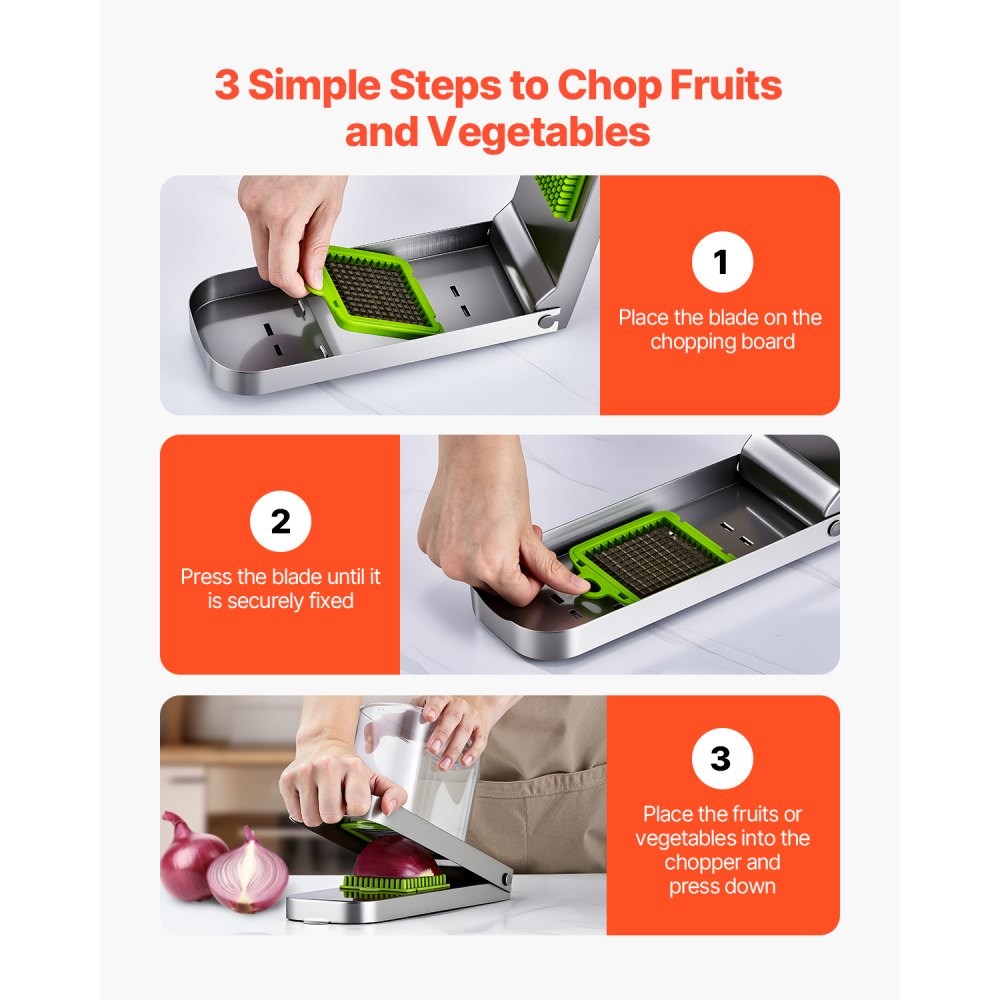 3 Simple Steps to Chop Fruits and Vegetables

1

Place the blade on the chopping board

2

Press the blade until it is securely fixed

3

Place the fruits or vegetables into the chopper and press down