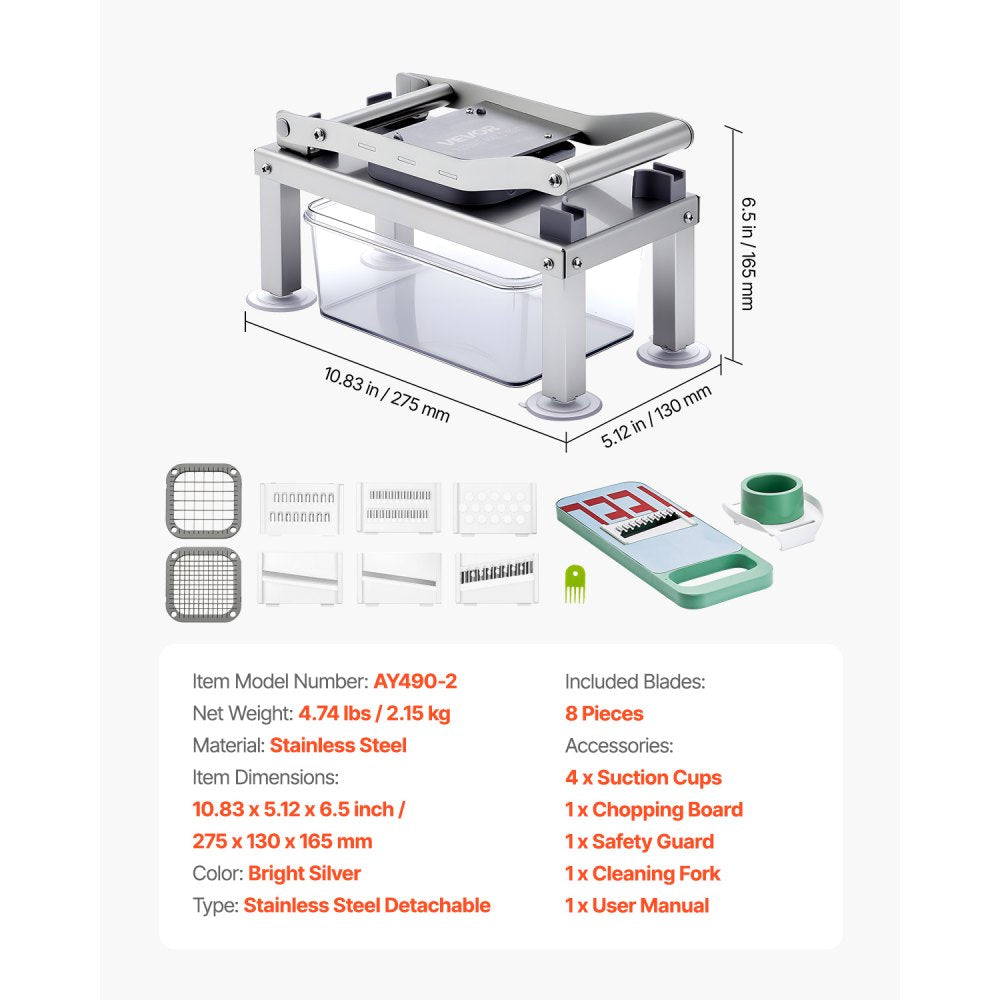 VEVOR

6.5 in / 165 mm

10.83 in / 275 mm

5.12 in / 130 mm

Item Model Number: AY490-2
Net Weight: 4.74 lbs / 2.15 kg
Material: Stainless Steel
Item Dimensions:
10.83 x 5.12 x 6.5 inch /
275 x 130 x 165 mm
Color: Bright Silver
Type: Stainless Steel Detachable

Included Blades:
8 Pieces
Accessories:
4 x Suction Cups
1 x Chopping Board
1 x Safety Guard
1 x Cleaning Fork
1 x User Manual