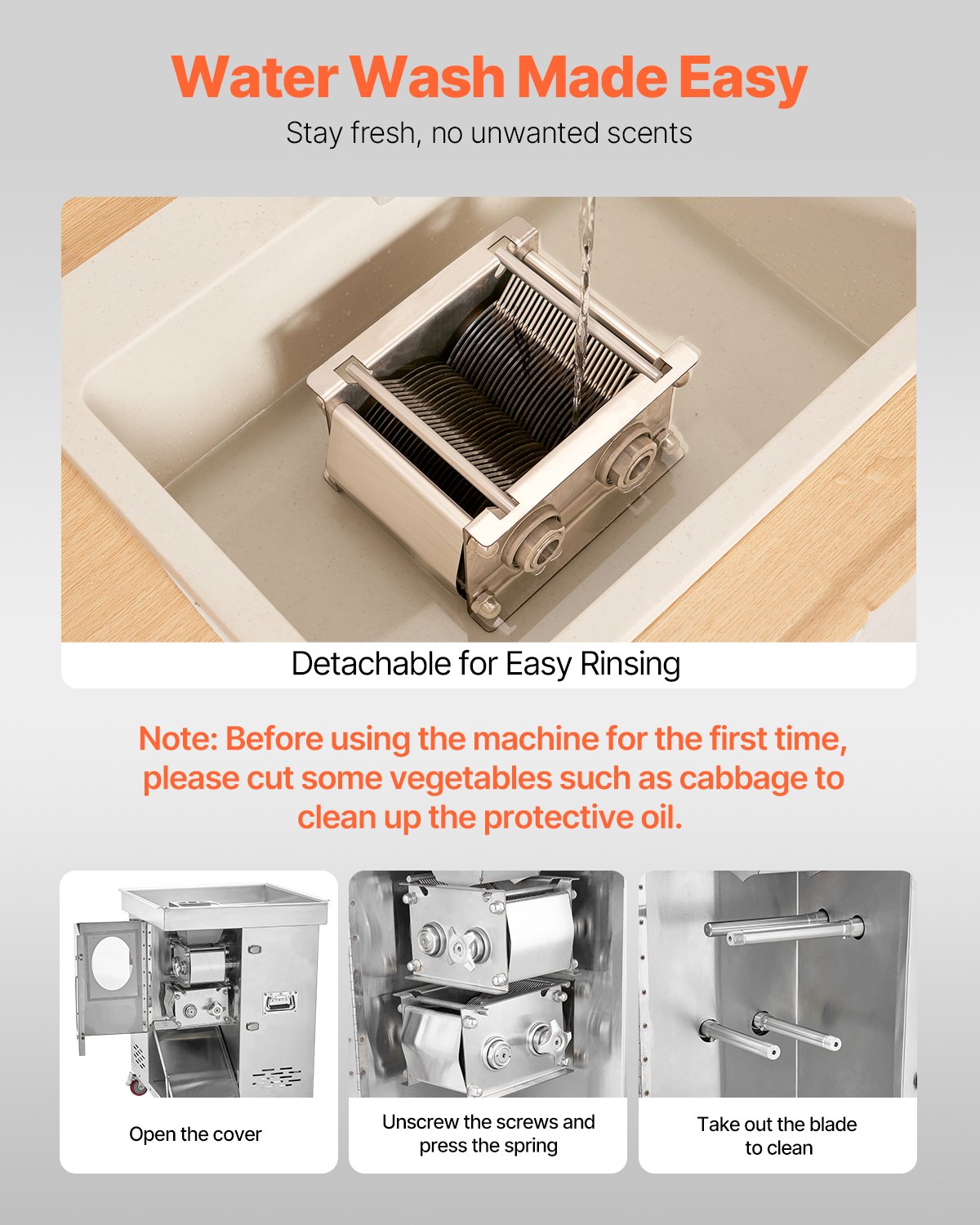 Water Wash Made Easy

Stay fresh, no unwanted scents

Detachable for Easy Rinsing

Note: Before using the machine for the first time, please cut some vegetables such as cabbage to clean up the protective oil.

Open the cover

Unscrew the screws and press the spring

Take out the blade to clean