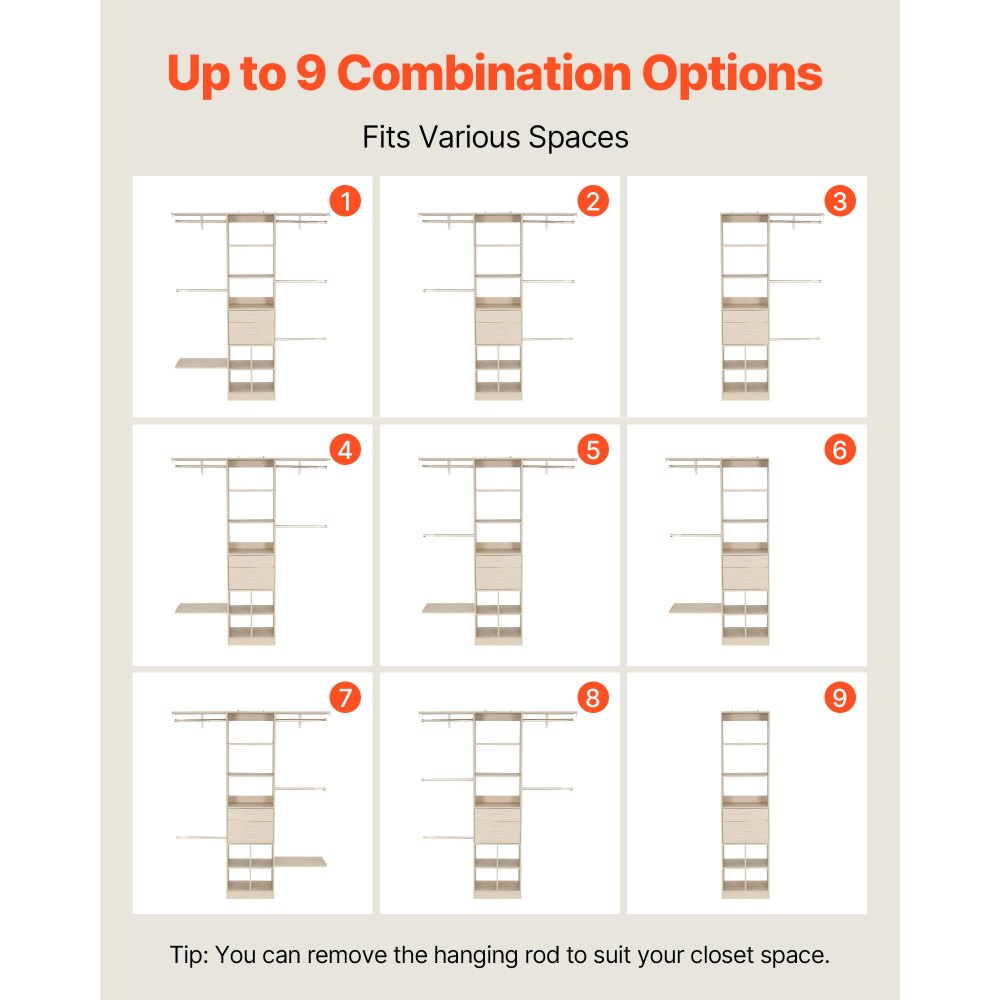 Up to 9 Combination Options

Fits Various Spaces

1

2

3

4

5

6

7

8

9

Tip: You can remove the hanging rod to suit your closet space.