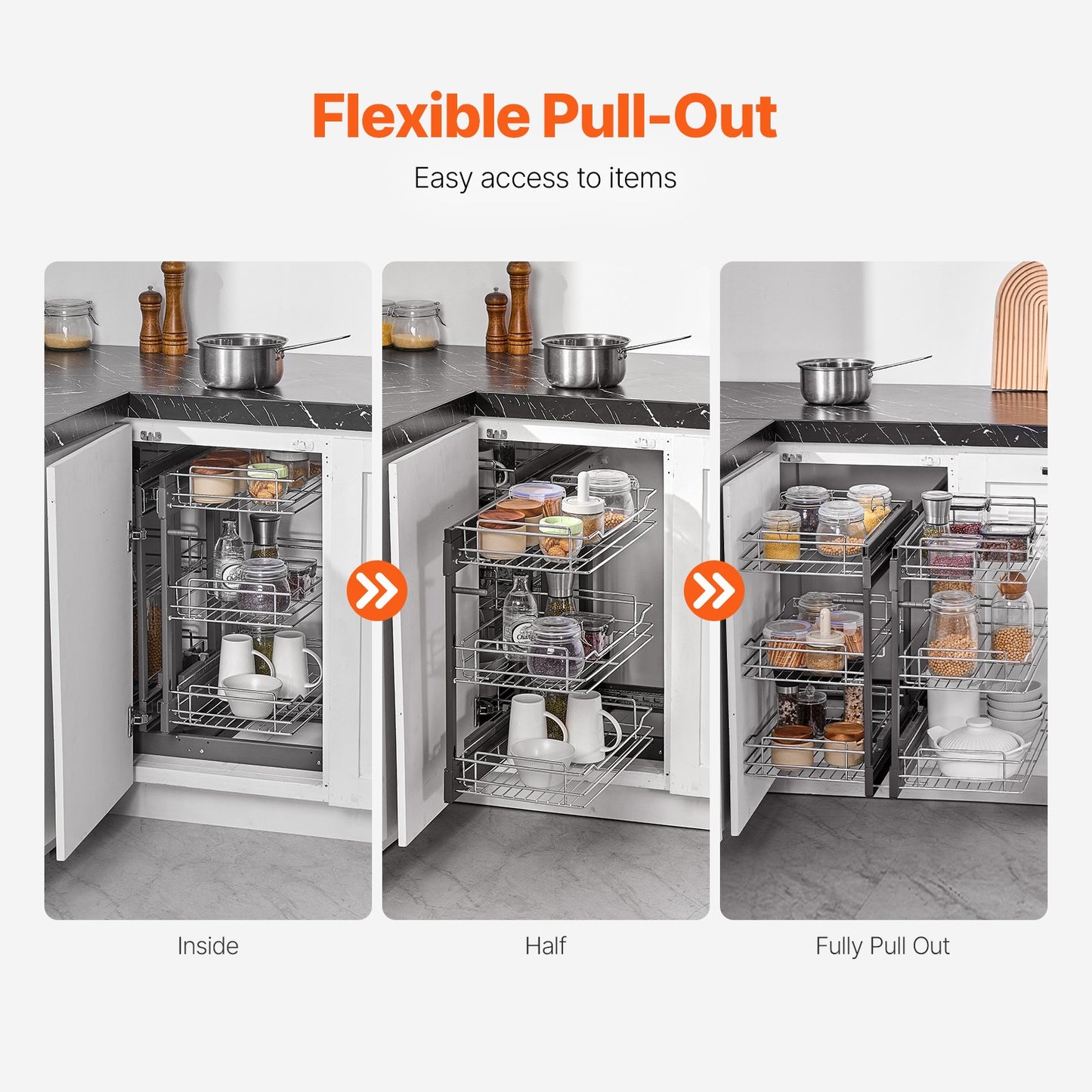 Flexible Pull-Out

Easy access to items

Inside

Half

Fully Pull Out