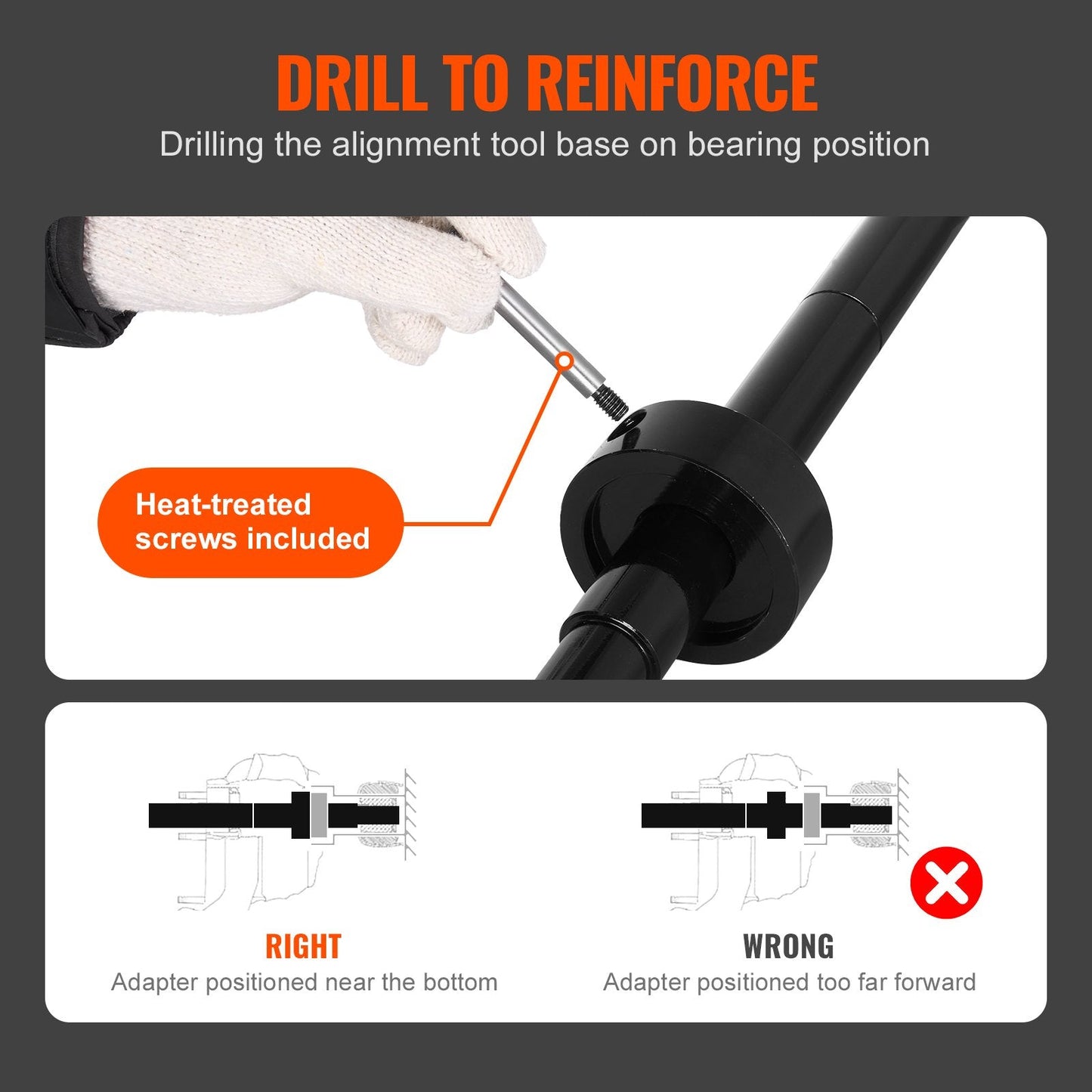 DRILL TO REINFORCE
Drilling the alignment tool base on bearing position

Heat-treated screws included

RIGHT
Adapter positioned near the bottom

WRONG
Adapter positioned too far forward