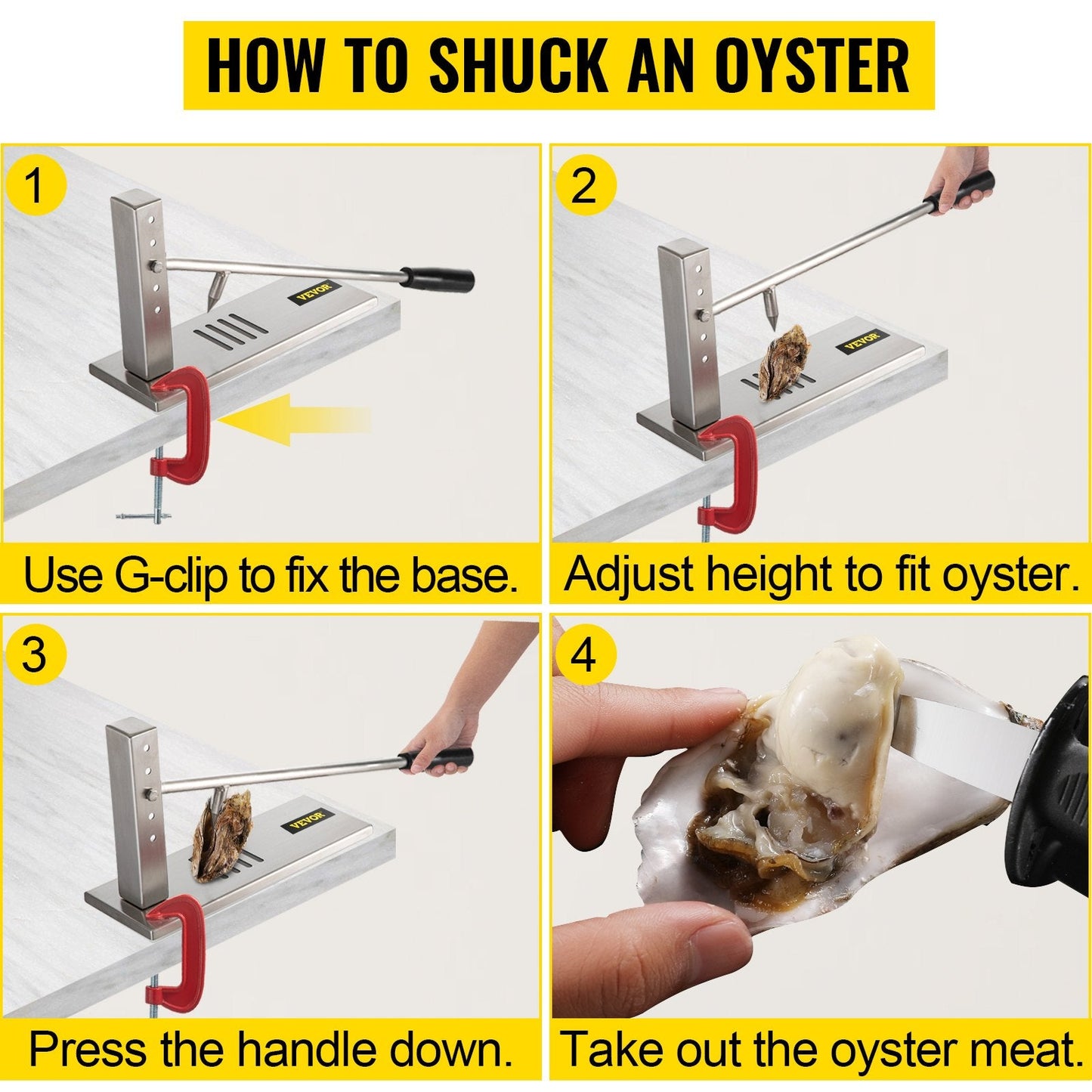 HOW TO SHUCK AN OYSTER

1

VEVOR

Use G-clip to fix the base.

2

VEVOR

Adjust height to fit oyster.

3

VEVOR

Press the handle down.

4

Take out the oyster meat.