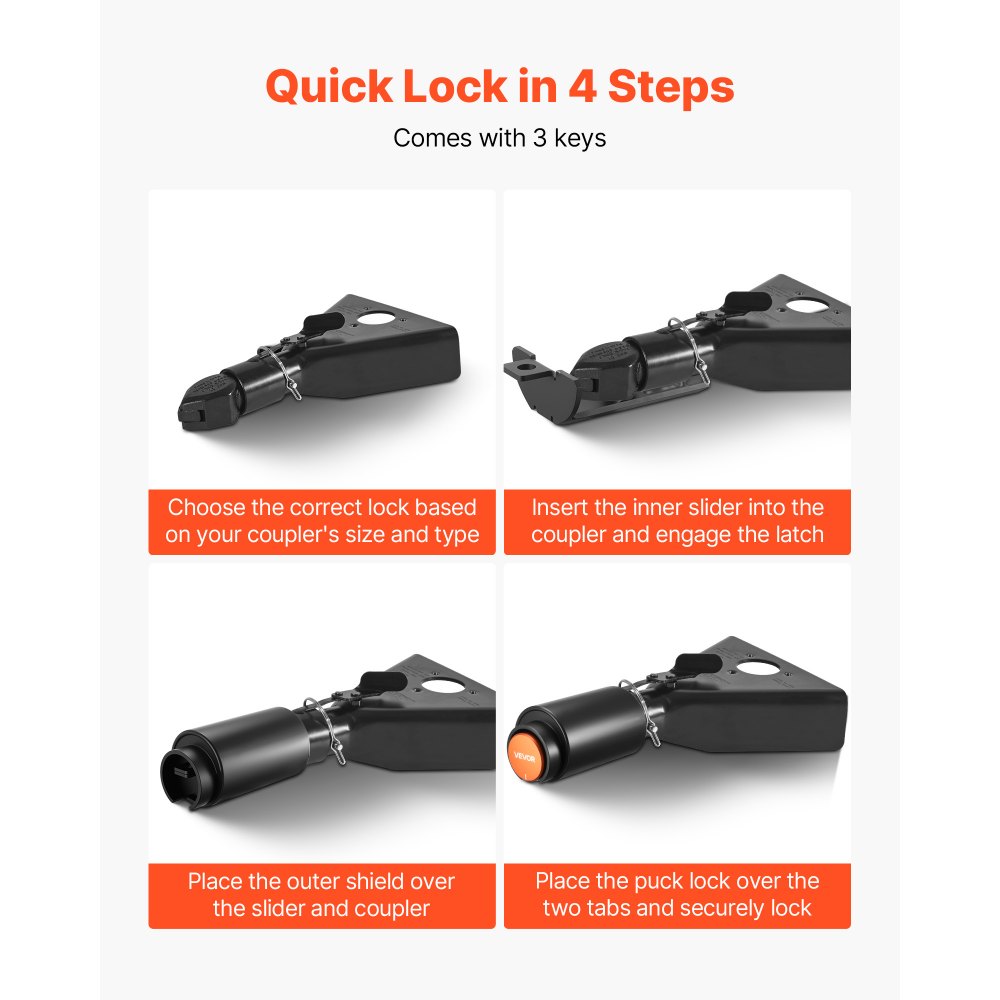 Quick Lock in 4 Steps

Comes with 3 keys

Choose the correct lock based on your coupler's size and type

Insert the inner slider into the coupler and engage the latch

Place the outer shield over the slider and coupler

VEVOR

Place the puck lock over the two tabs and securely lock