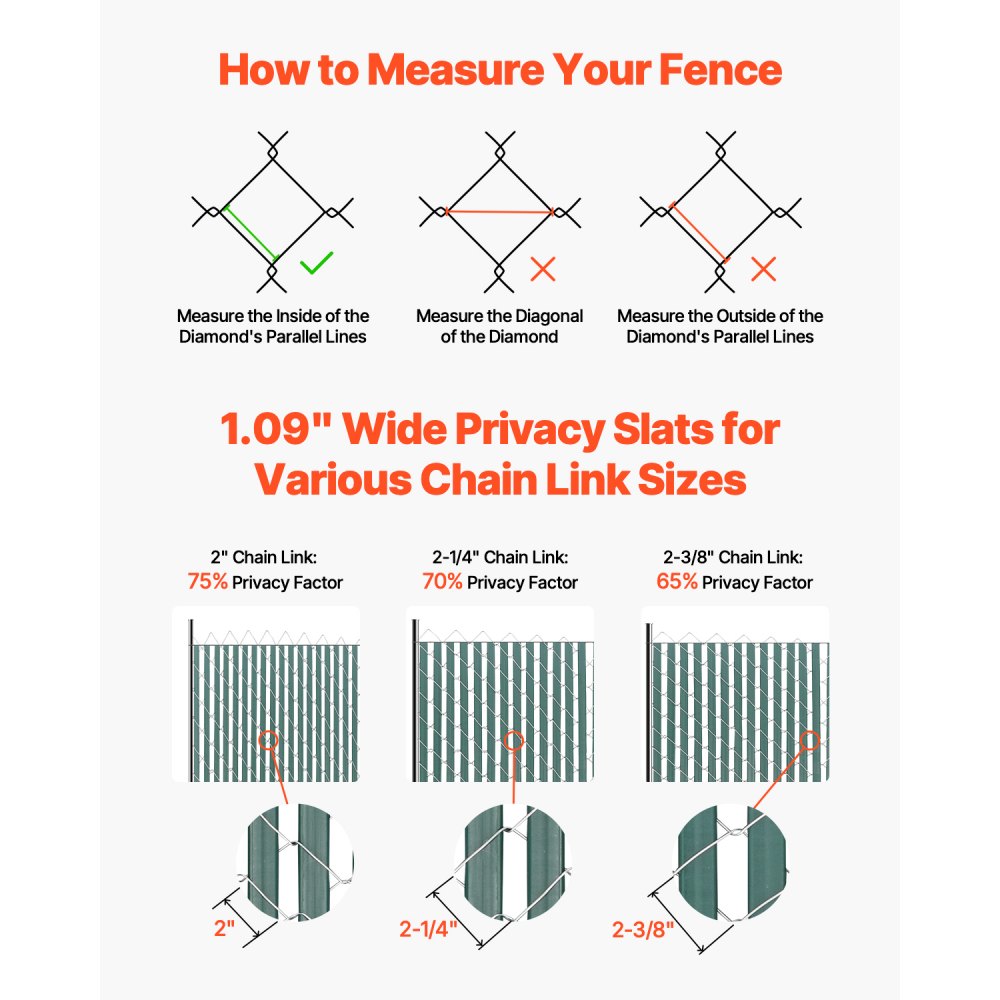 How to Measure Your Fence

Measure the Inside of the Diamond's Parallel Lines

Measure the Diagonal of the Diamond

Measure the Outside of the Diamond's Parallel Lines

1.09" Wide Privacy Slats for Various Chain Link Sizes

2" Chain Link:
75% Privacy Factor

2-1/4" Chain Link:
70% Privacy Factor

2-3/8" Chain Link:
65% Privacy Factor

2"

2-1/4"

2-3/8"