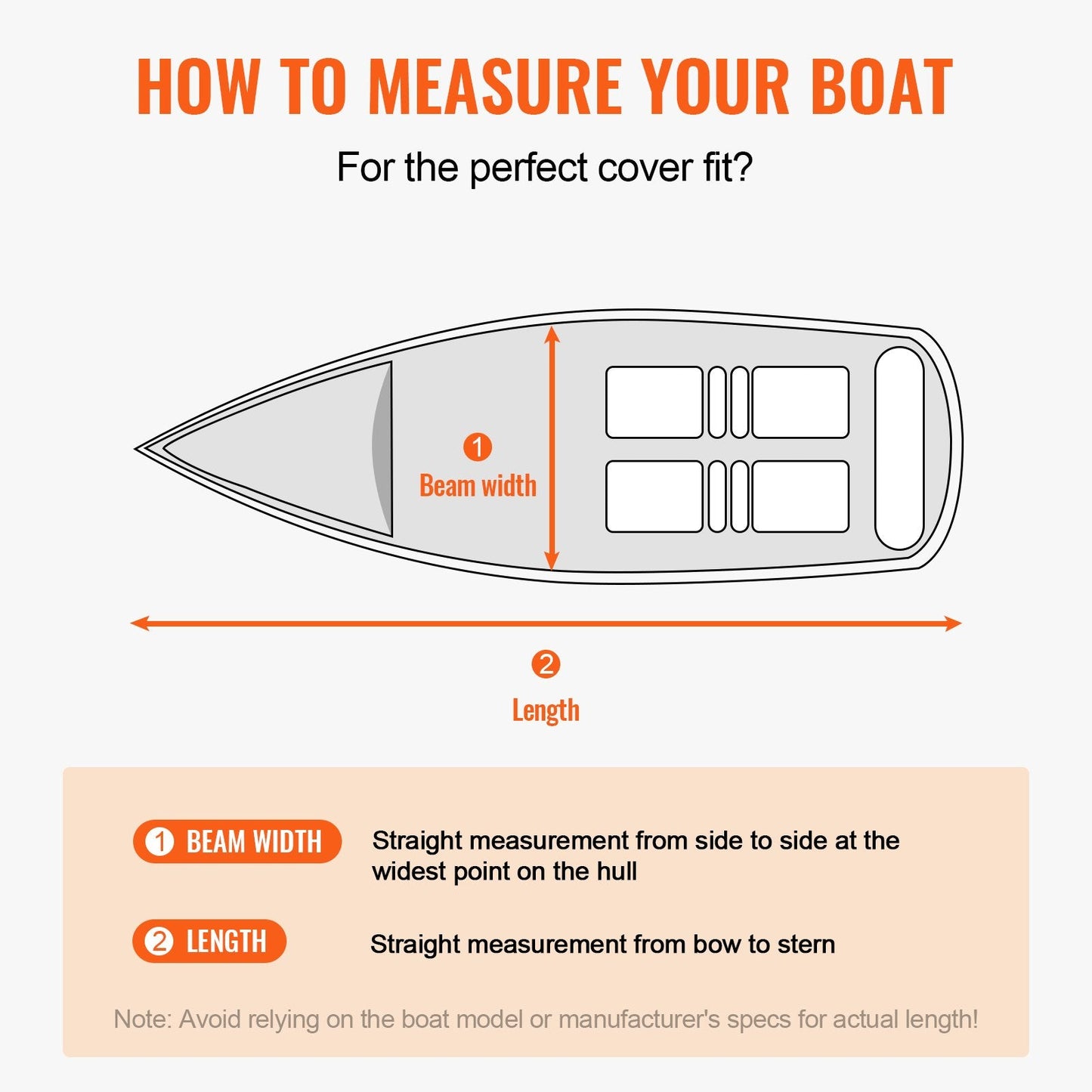 HOW TO MEASURE YOUR BOAT

For the perfect cover fit?

1
Beam width

2
Length

1 BEAM WIDTH
Straight measurement from side to side at the widest point on the hull

2 LENGTH
Straight measurement from bow to stern

Note: Avoid relying on the boat model or manufacturer's specs for actual length!