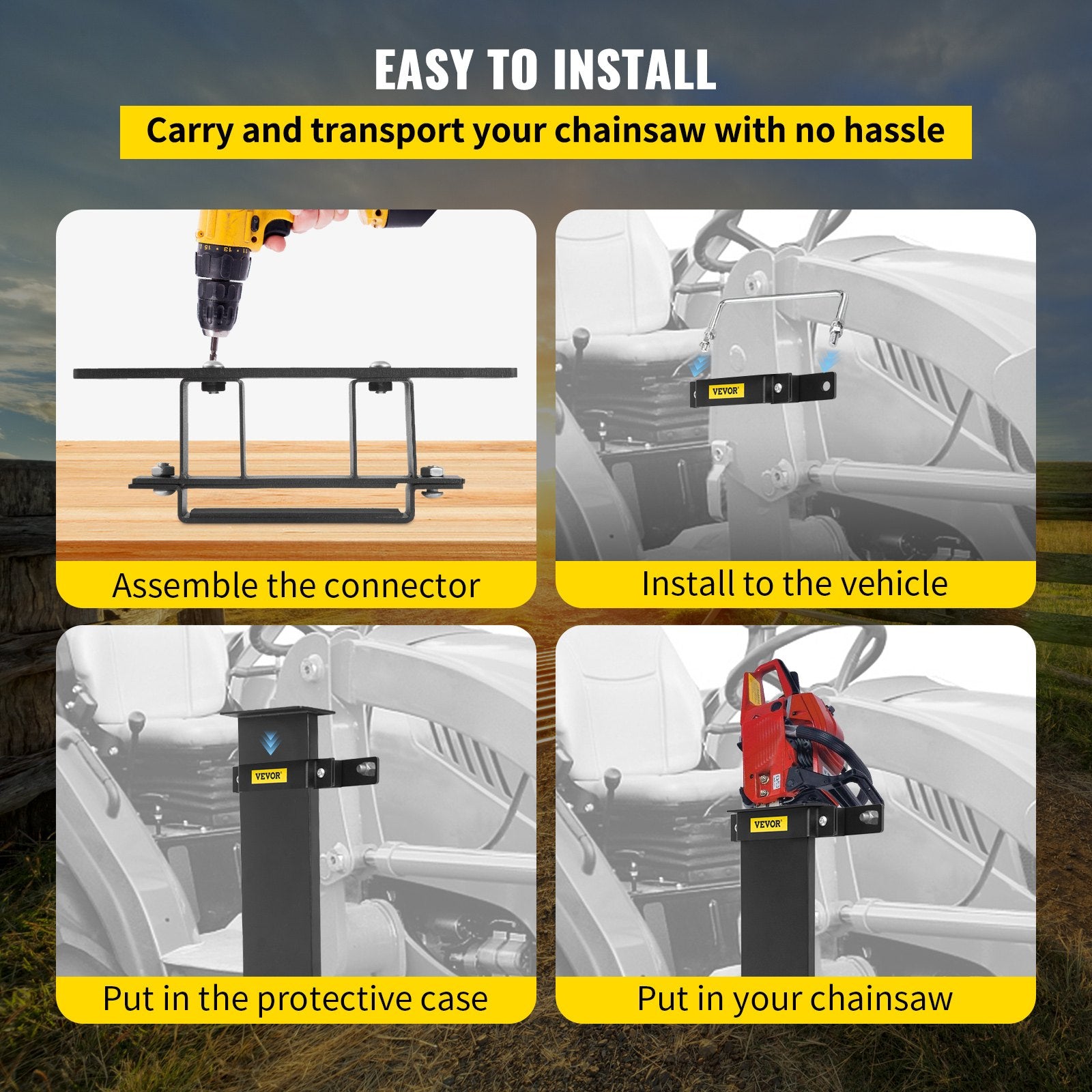 EASY TO INSTALL

Carry and transport your chainsaw with no hassle

Assemble the connector

VEVOR

Install to the vehicle

VEVOR

Put in the protective case

VEVOR

Put in your chainsaw