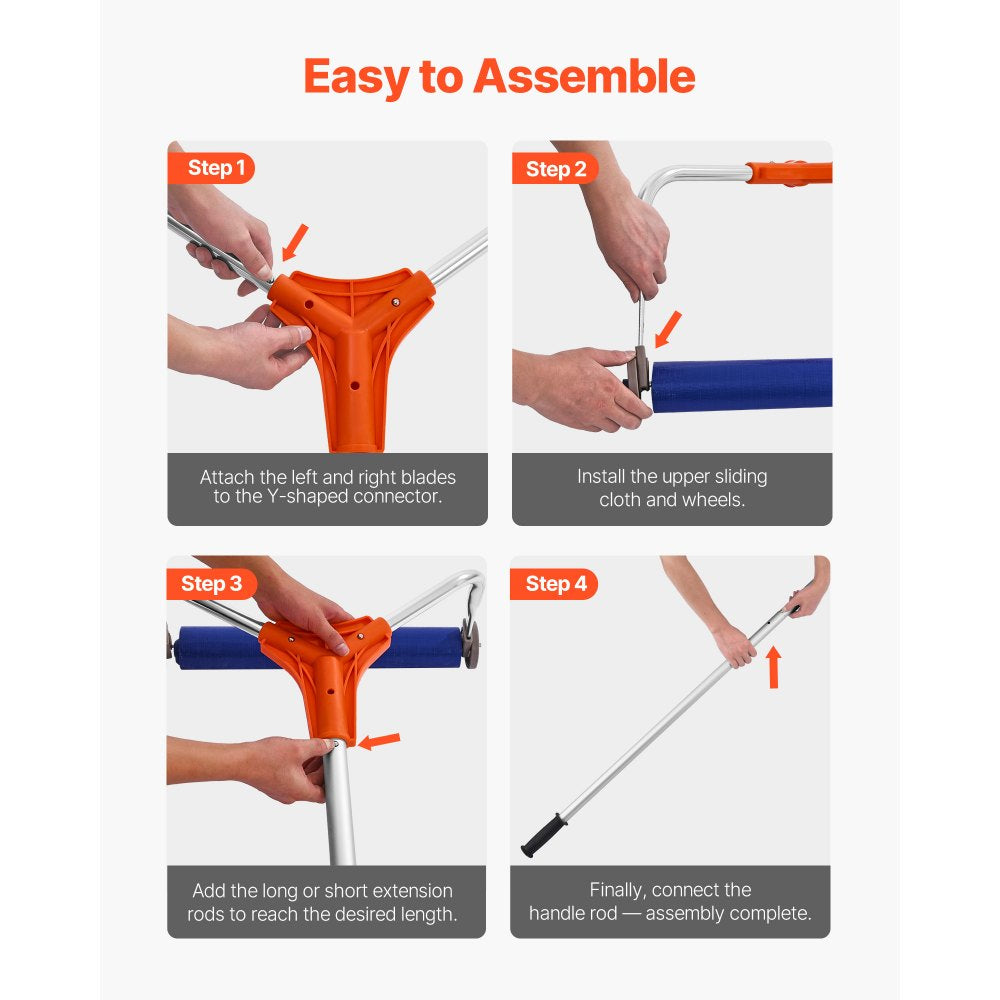 Easy to Assemble

Step 1

Attach the left and right blades to the Y-shaped connector.

Step 2

Install the upper sliding cloth and wheels.

Step 3

Add the long or short extension rods to reach the desired length.

Step 4

Finally, connect the handle rod — assembly complete.