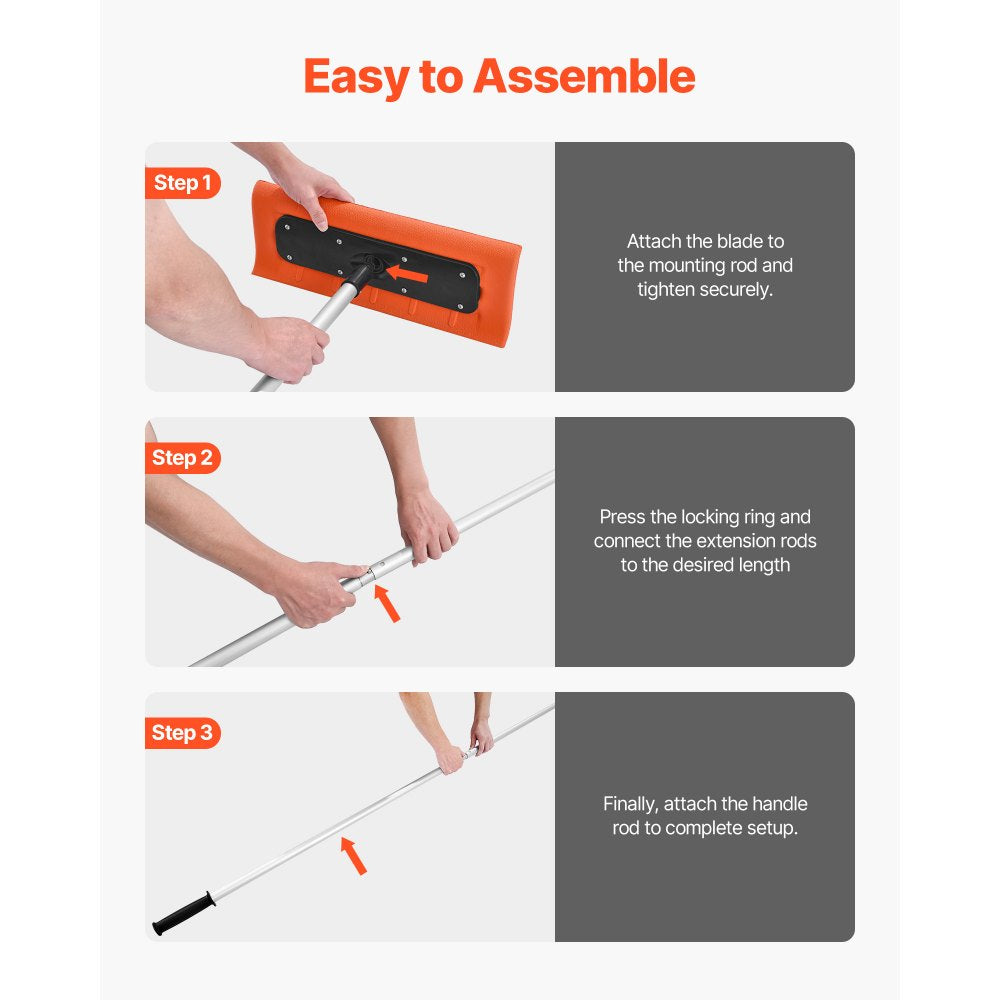 Easy to Assemble

Step 1

Attach the blade to the mounting rod and tighten securely.

Step 2

Press the locking ring and connect the extension rods to the desired length

Step 3

Finally, attach the handle rod to complete setup.