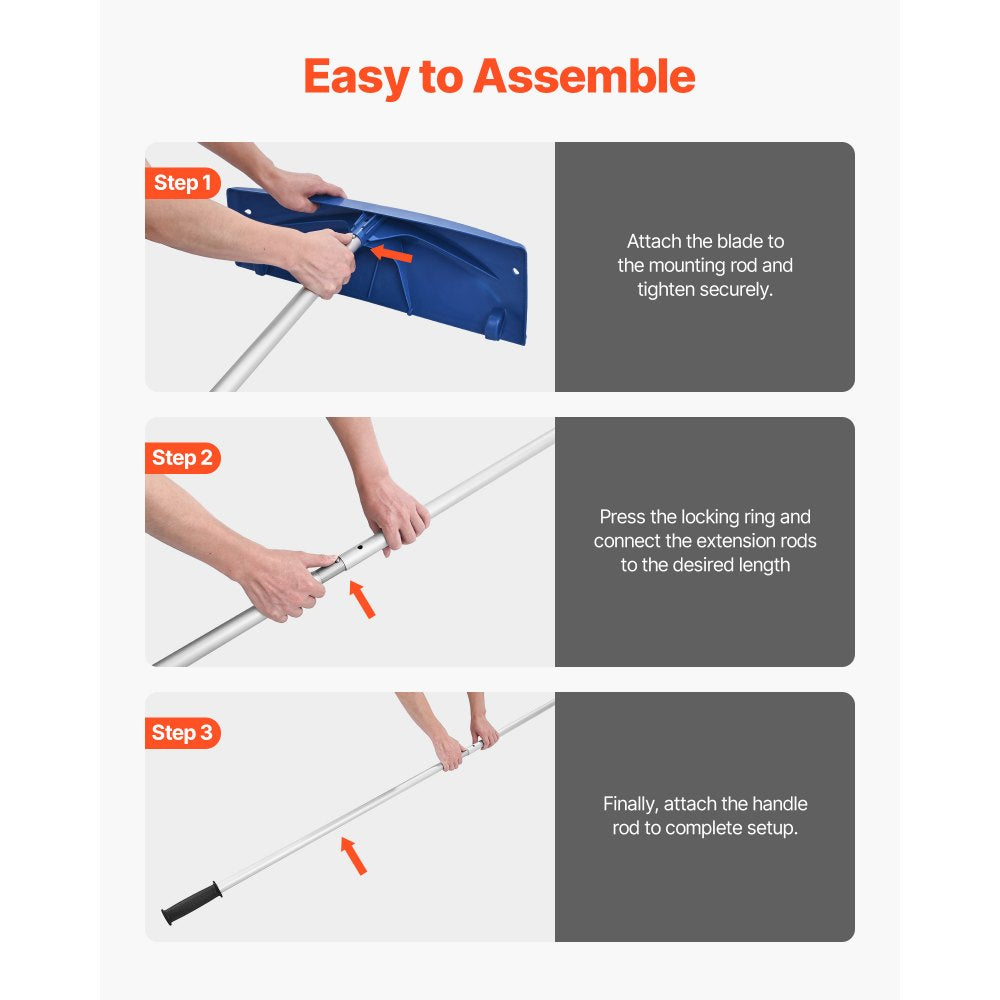 Easy to Assemble

Step 1

Attach the blade to the mounting rod and tighten securely.

Step 2

Press the locking ring and connect the extension rods to the desired length

Step 3

Finally, attach the handle rod to complete setup.