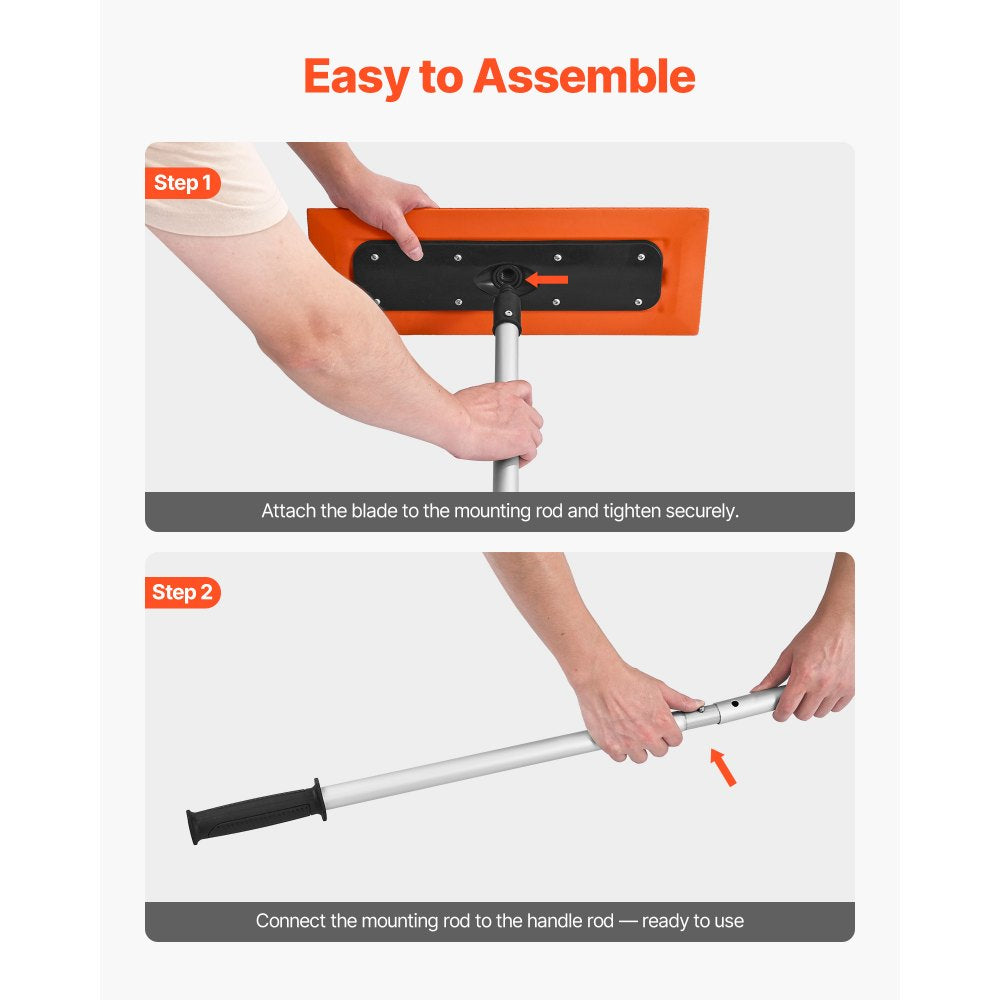 Easy to Assemble

Step 1

Attach the blade to the mounting rod and tighten securely.

Step 2

Connect the mounting rod to the handle rod — ready to use