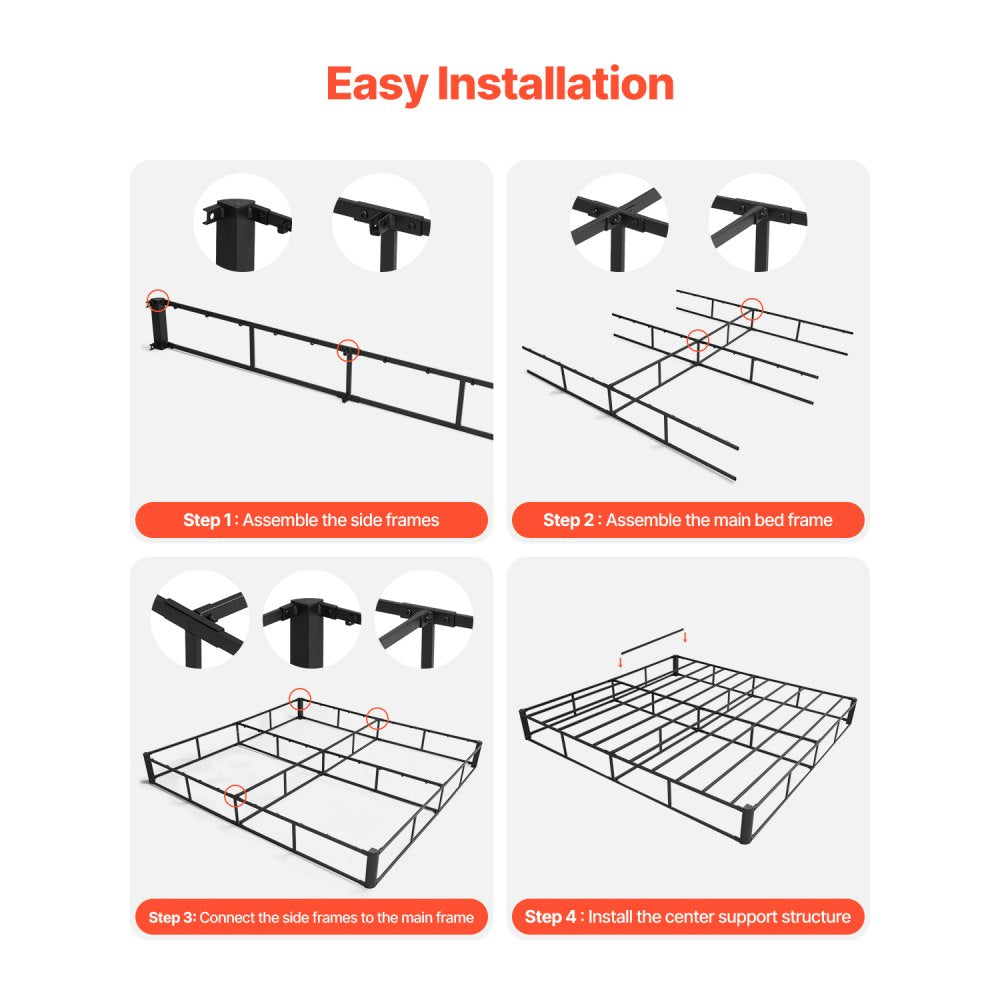 Easy Installation

Step 1 : Assemble the side frames

Step 2 : Assemble the main bed frame

Step 3: Connect the side frames to the main frame

Step 4 : Install the center support structure