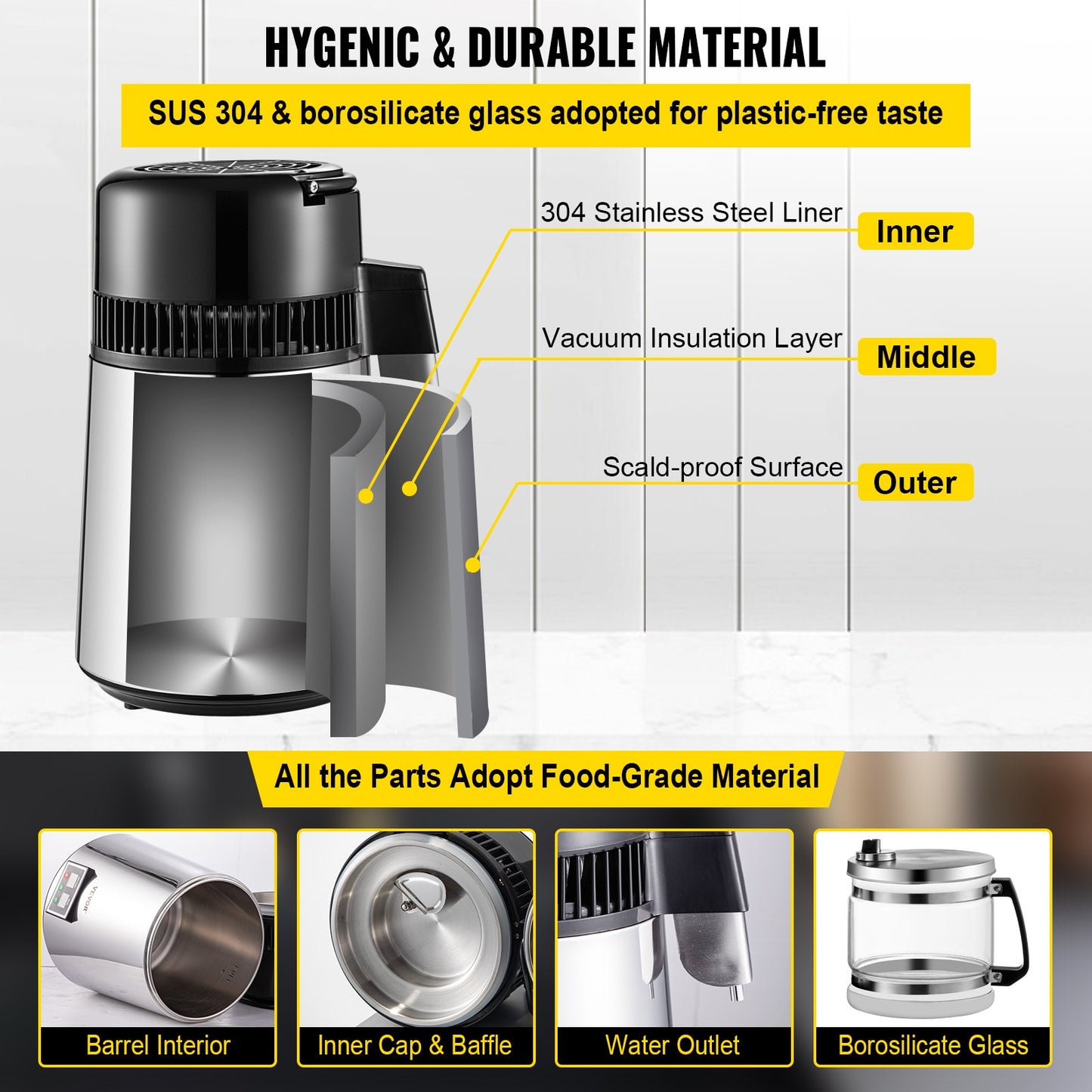 HYGENIC & DURABLE MATERIAL

SUS 304 & borosilicate glass adopted for plastic-free taste

304 Stainless Steel Liner
Inner

Vacuum Insulation Layer
Middle

Scald-proof Surface
Outer

All the Parts Adopt Food-Grade Material

VEVOR

Barrel Interior

Inner Cap & Baffle

Water Outlet

Borosilicate Glass