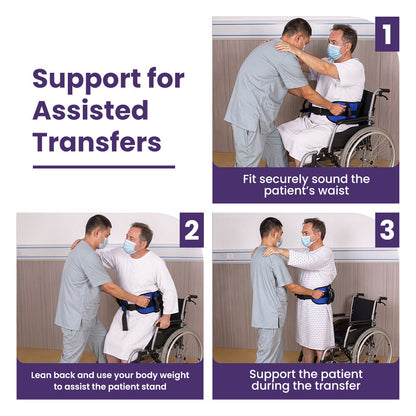 Support for Assisted Transfers

1

Fit securely sound the patient's waist

2

Lean back and use your body weight to assist the patient stand

3

Support the patient during the transfer