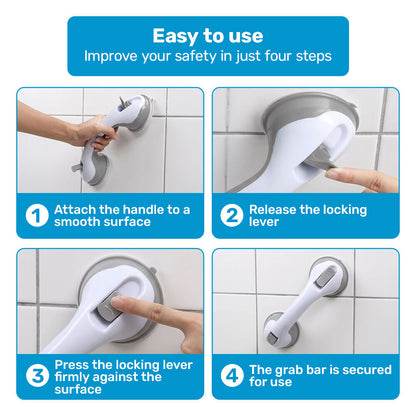 Easy to use
Improve your safety in just four steps

1 Attach the handle to a smooth surface

2 Release the locking lever

3 Press the locking lever firmly against the surface

4 The grab bar is secured for use