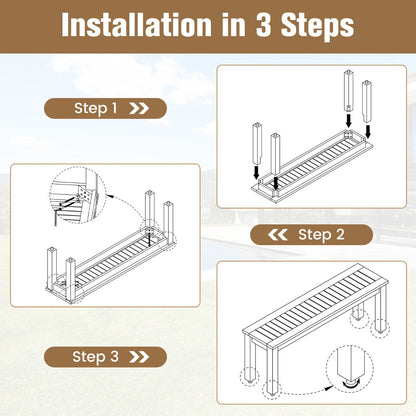 Installation in 3 Steps

Step 1

Step 2

Step 3