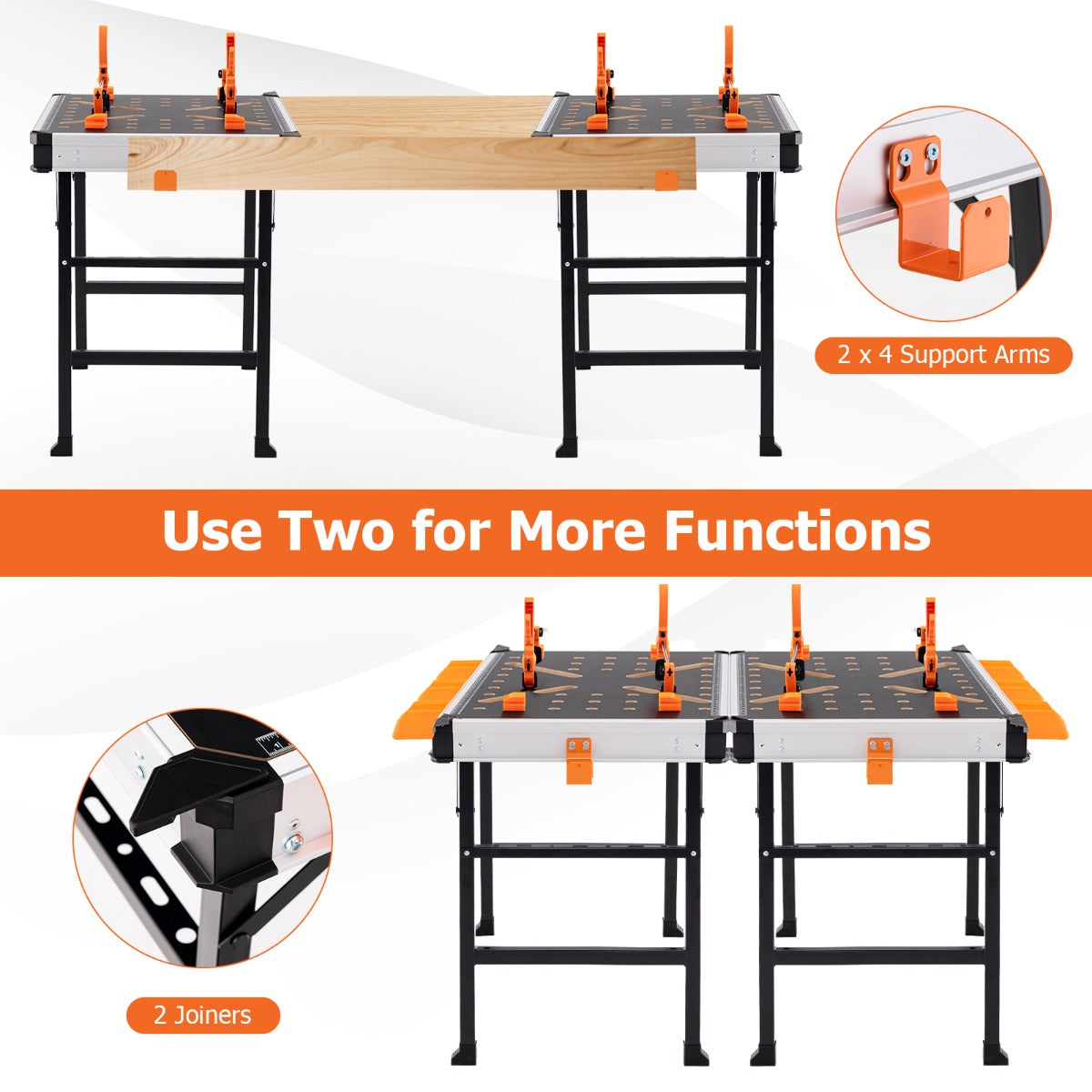 2 x 4 Support Arms

Use Two for More Functions

2 Joiners