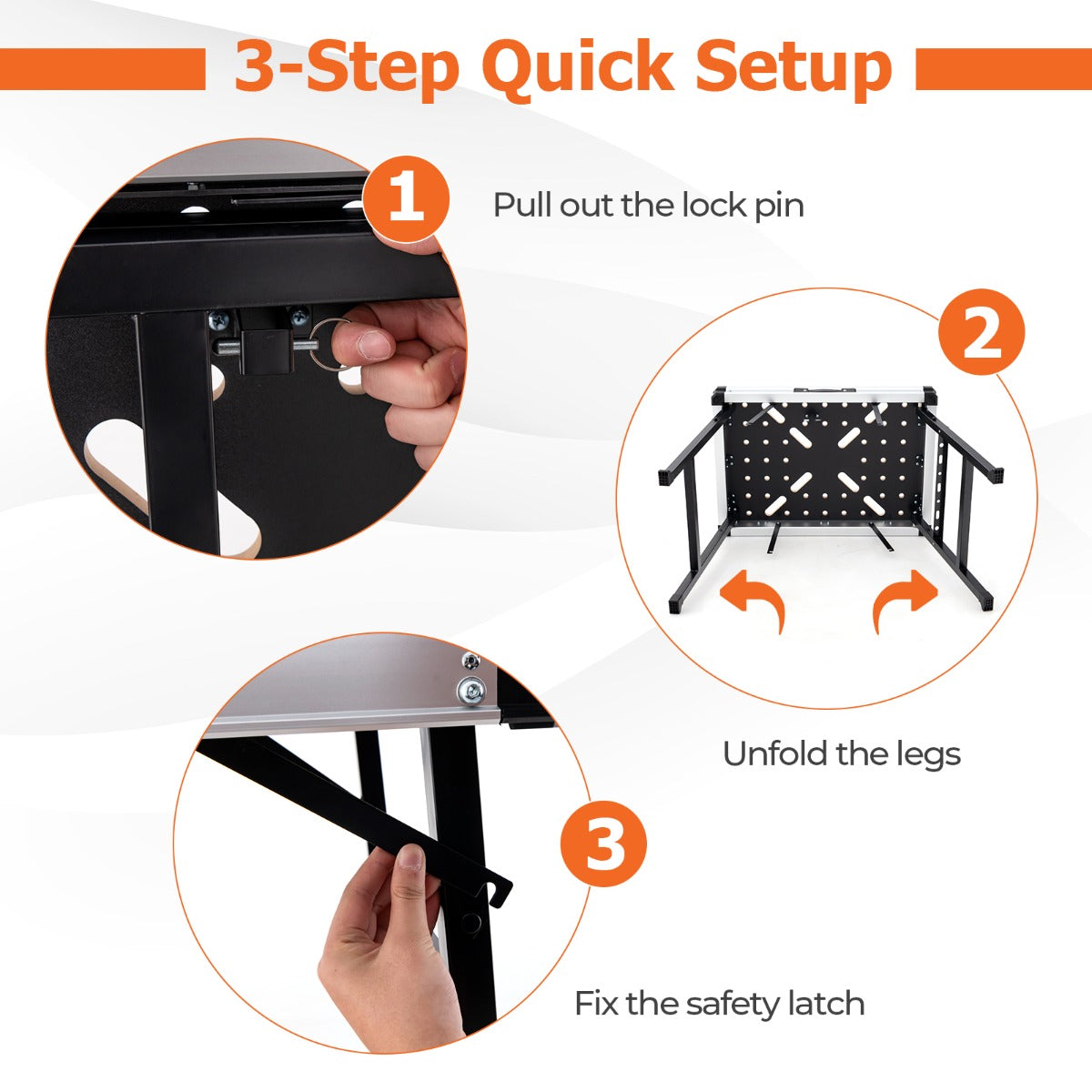 3-Step Quick Setup

1

Pull out the lock pin

2

Unfold the legs

3

Fix the safety latch