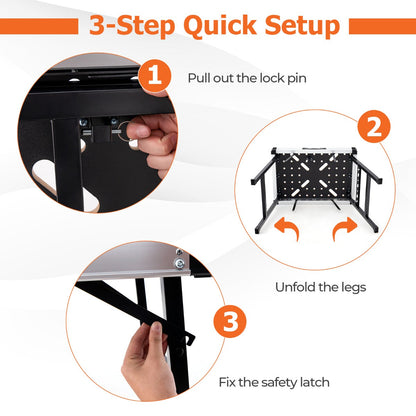 3-Step Quick Setup

1

Pull out the lock pin

2

Unfold the legs

3

Fix the safety latch