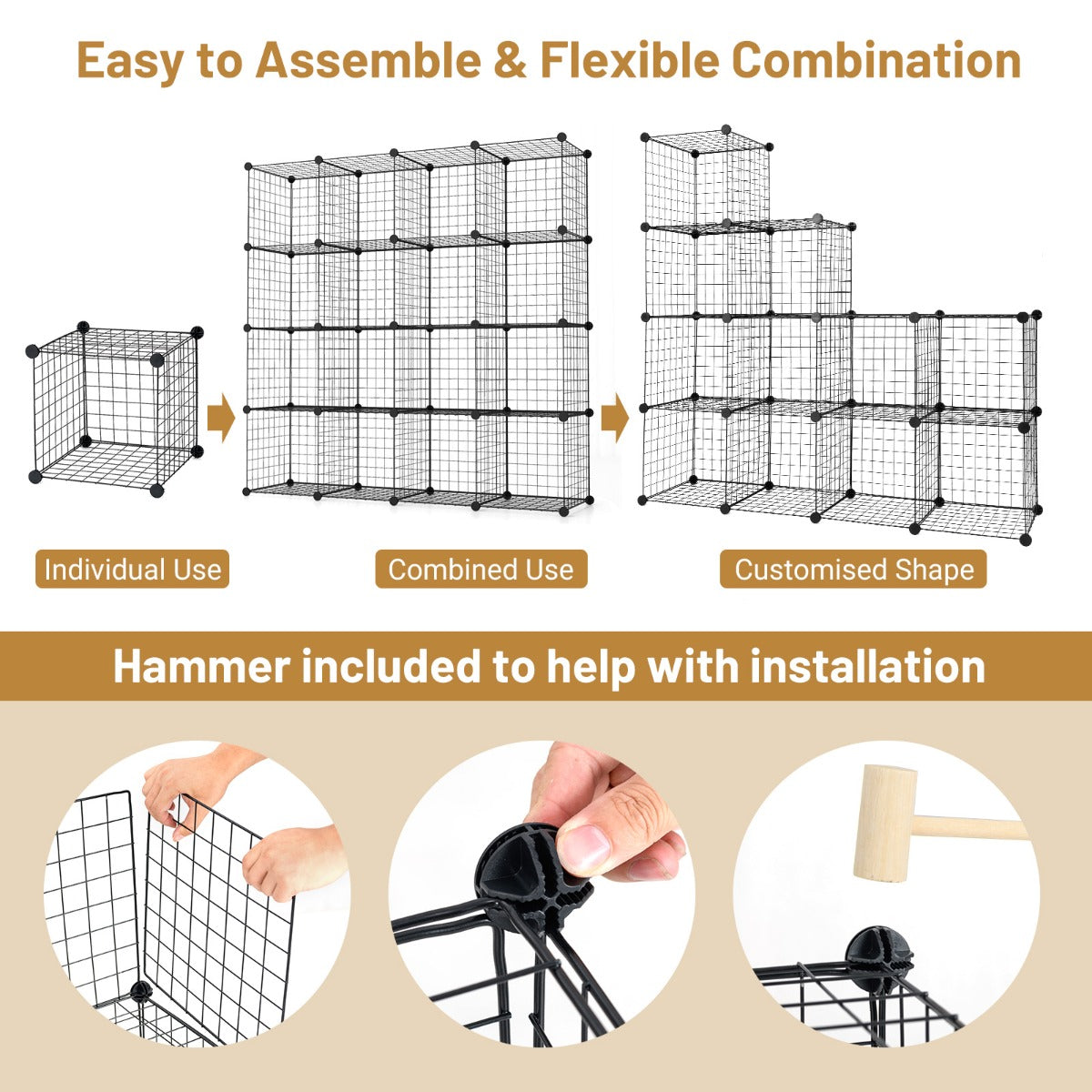 Easy to Assemble & Flexible Combination

Individual Use

Combined Use

Customised Shape

Hammer included to help with installation