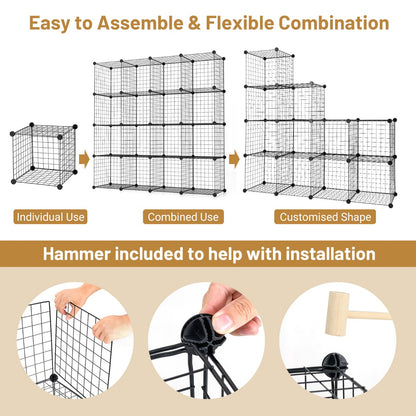 Easy to Assemble & Flexible Combination

Individual Use

Combined Use

Customised Shape

Hammer included to help with installation