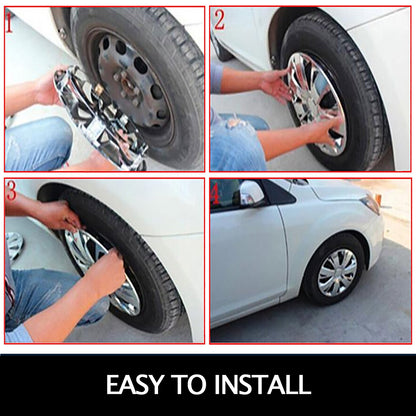 1

2

3

4

EASY TO INSTALL